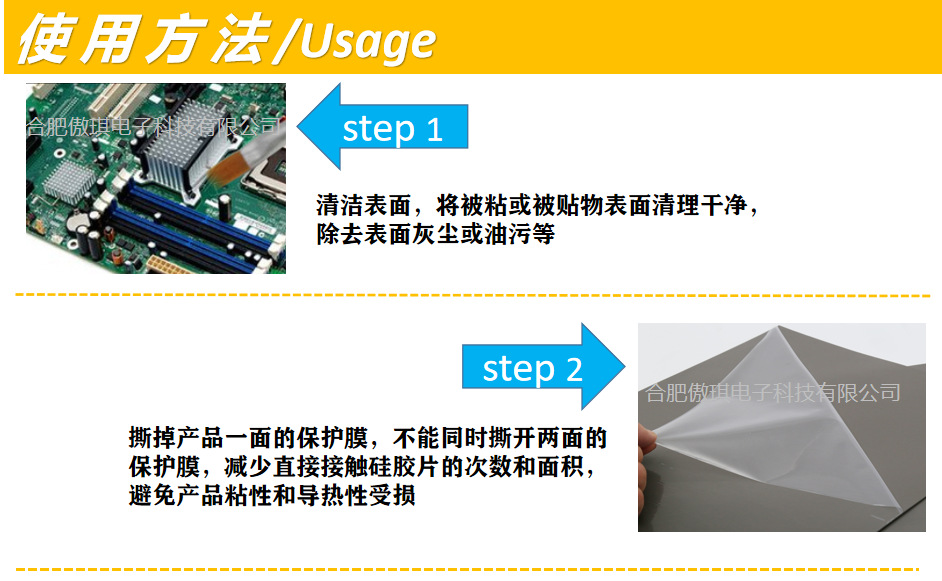 使用方法/Usage

合肥傲琪电子科技有限公司

step 1

清洁表面，将被粘或被贴物表面清理干净，除去表面灰尘或油污等

step 2

合肥傲琪电子科技有限公司

撕掉产品一面的保护膜，不能同时撕开两面的保护膜，减少直接接触硅胶片的次数和面积，避免产品粘性和导热性受损