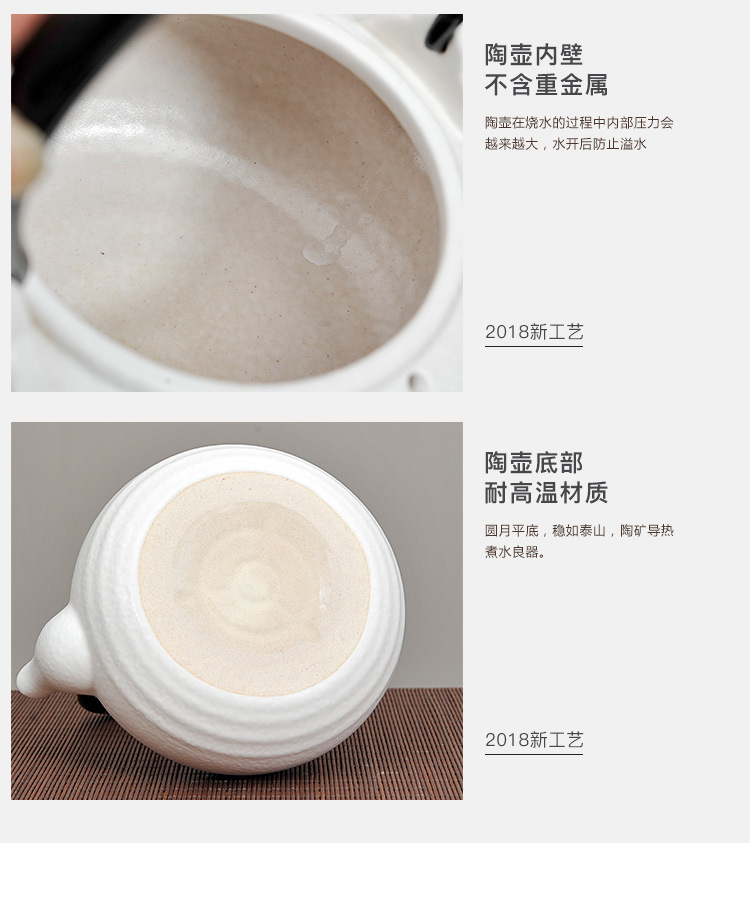 陶壶内壁
不含重金属

陶壶在烧水的过程中内部压力会越来越大，水开后防止溢水

2018新工艺

陶壶底部
耐高温材质

圆月平底，稳如泰山，陶矿导热煮水良器。

2018新工艺