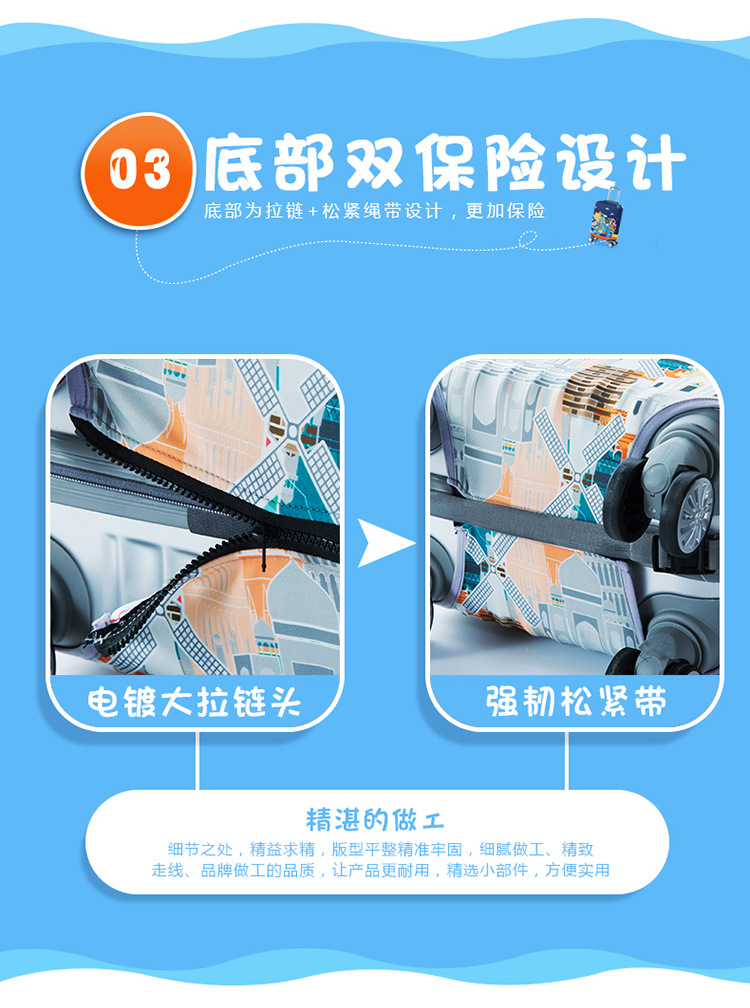 03 底部双保险设计

底部为拉链+松紧绳带设计，更加保险

电镀大拉链头

强韧松紧带

精湛的做工

细节之处，精益求精，版型平整精准牢固，细腻做工、精致走线、品牌做工的品质，让产品更耐用，精选小部件，方便实用