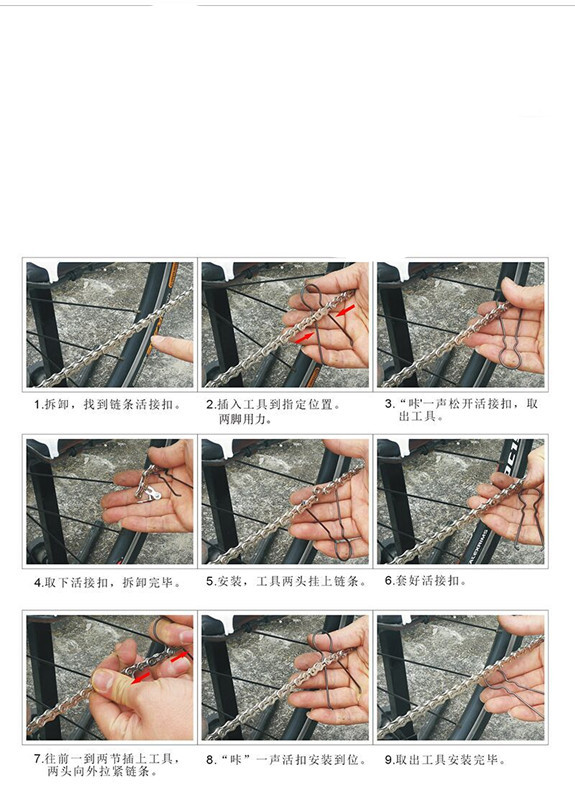 1.拆卸，找到链条活接扣。

2.插入工具到指定位置。两脚用力。

3.“咔”一声松开活接扣，取出工具。

4.取下活接扣，拆卸完毕。

5.安装，工具两头挂上链条。

6.套好活接扣。

7.往前一到两节插上工具，两头向外拉紧链条。

8.“咔”一声活扣安装到位。

9.取出工具安装完毕。