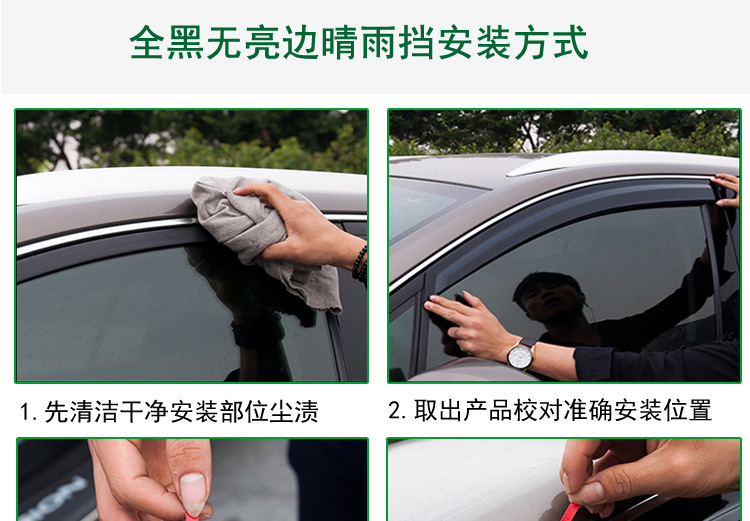 全黑无亮边晴雨挡安装方式

1. 先清洁干净安装部位尘渍

2. 取出产品校对准确安装位置