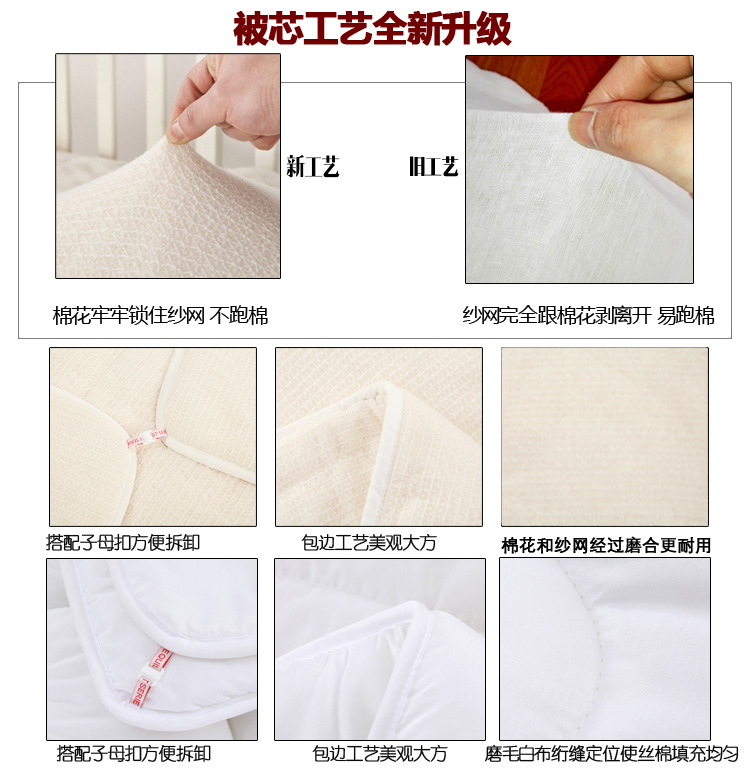 被芯工艺全新升级

新工艺

旧工艺

棉花牢牢锁住纱网 不跑棉

纱网完全跟棉花剥离开 易跑棉

搭配子母扣方便拆卸

包边工艺美观大方

棉花和纱网经过磨合更耐用

搭配子母扣方便拆卸

包边工艺美观大方

磨毛白布绗缝定位使丝棉填充均匀