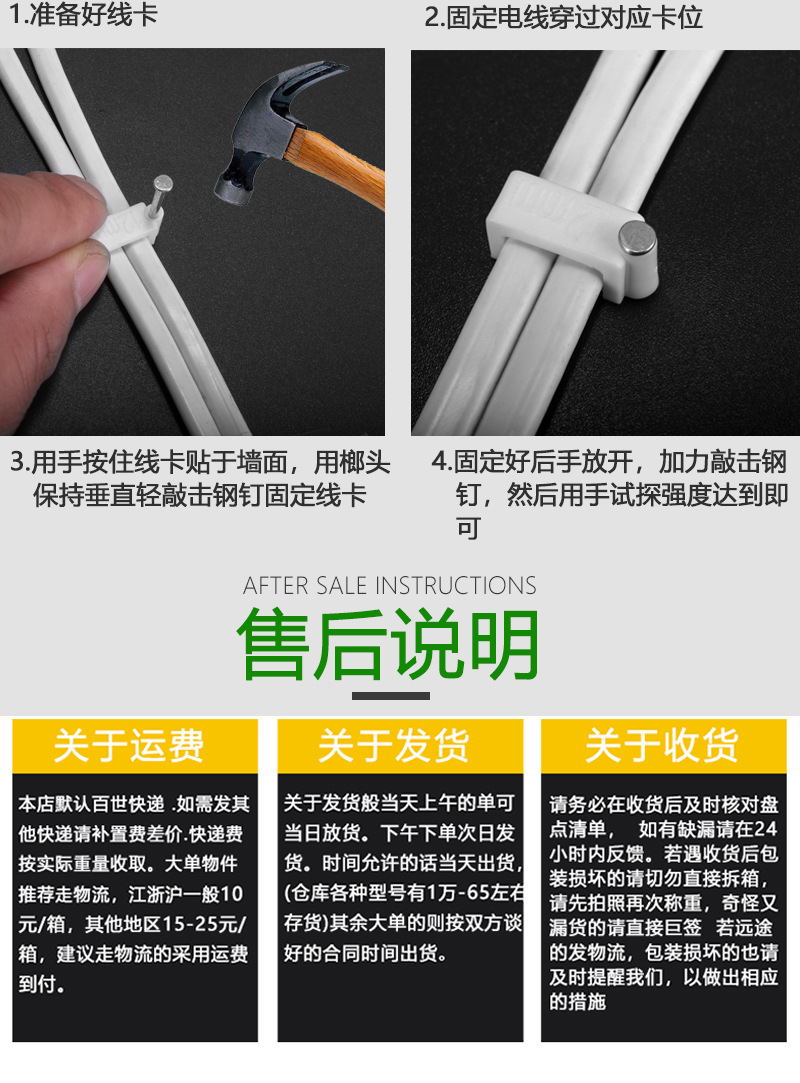 1.准备好线卡

2.固定电线穿过对应卡位

3.用手按住线卡贴于墙面，用榔头保持垂直轻敲击钢钉固定线卡

4.固定好后手放开，加力敲击钢钉，然后用手试探强度达到即可

AFTER SALE INSTRUCTIONS

售后说明

关于运费

本店默认百世快递 .如需发其他快递请补置费差价.快递费按实际重量收取。大单物件推荐走物流，江浙沪一般10元/箱，其他地区15-25元/箱，建议走物流的采用运费到付。

关于发货

关于发货般当天上午的单可当日放货。下午下单次日发货。时间允许的话当天出货，(仓库各种型号有1万-65左右存货)其余大单的则按双方谈好的合同时间出货。

关于收货

请务必在收货后及时核对盘点清单， 如有缺漏请在24小时内反馈。若遇收货后包装损坏的请切勿直接拆箱，请先拍照再次称重，奇怪又漏货的请直接巨签 若远途的发物流，包装损坏的也请及时提醒我们，以做出相应的措施