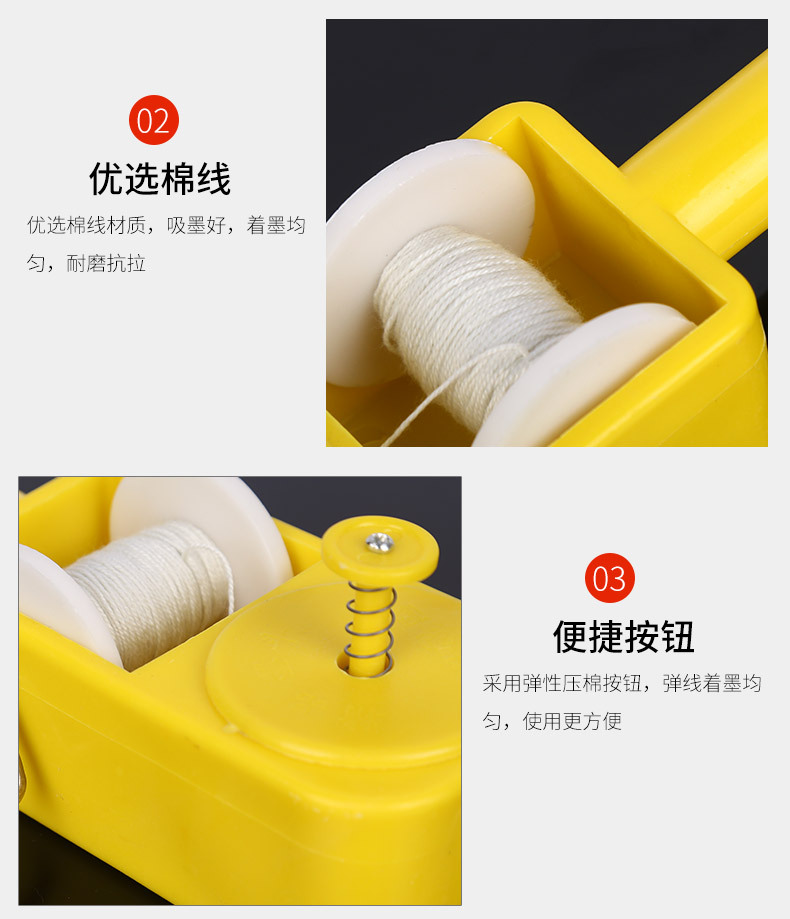 02

优选棉线

优选棉线材质，吸墨好，着墨均匀，耐磨抗拉

03

便捷按钮

采用弹性压棉按钮，弹线着墨均匀，使用更方便