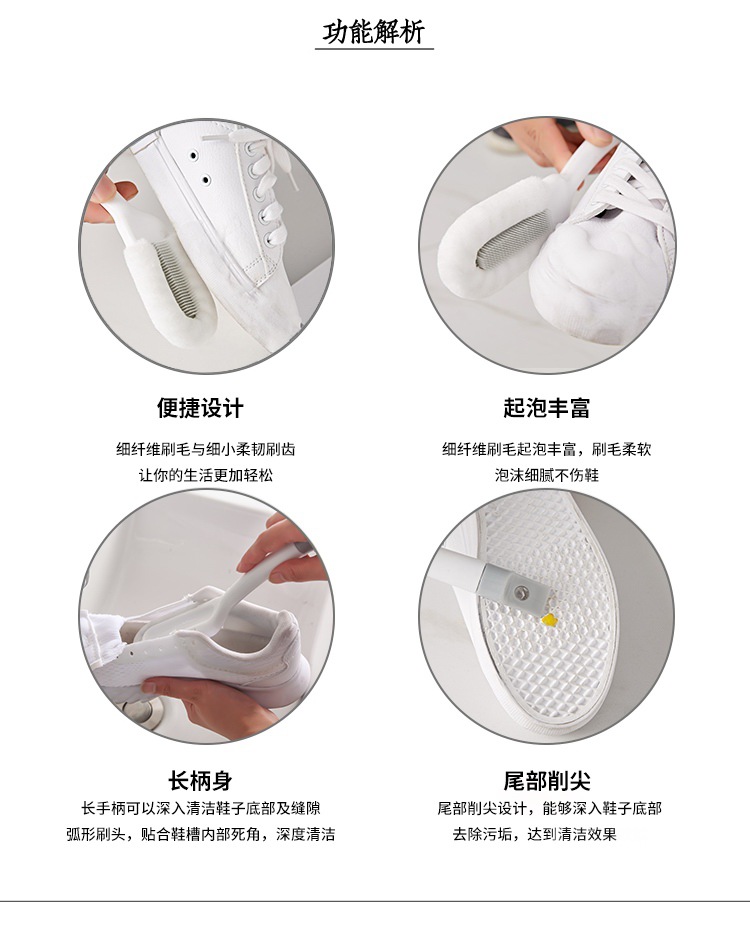 功能解析

便捷设计

细纤维刷毛与细小柔韧刷齿
让你的生活更加轻松

起泡丰富

细纤维刷毛起泡丰富，刷毛柔软
泡沫细腻不伤鞋

长柄身

长手柄可以深入清洁鞋子底部及缝隙
弧形刷头，贴合鞋槽内部死角，深度清洁

尾部削尖

尾部削尖设计，能够深入鞋子底部
去除污垢，达到清洁效果