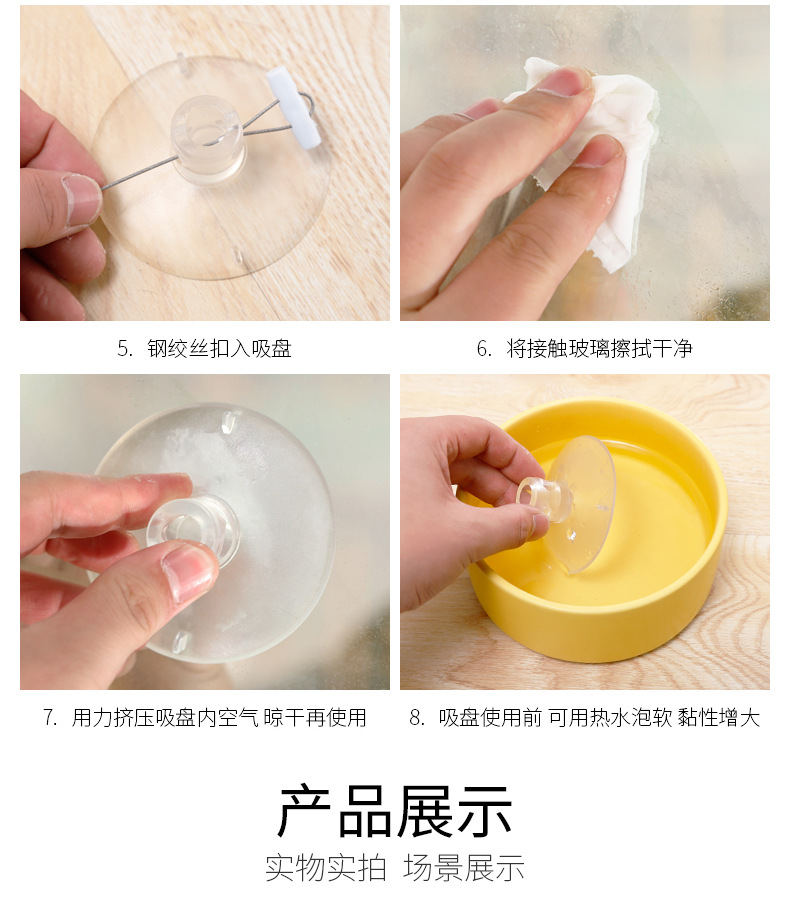 5. 钢绞丝扣入吸盘

6. 将接触玻璃擦拭干净

7. 用力挤压吸盘内空气 晾干再使用

8. 吸盘使用前 可用热水泡软 黏性增大

产品展示

实物实拍 场景展示