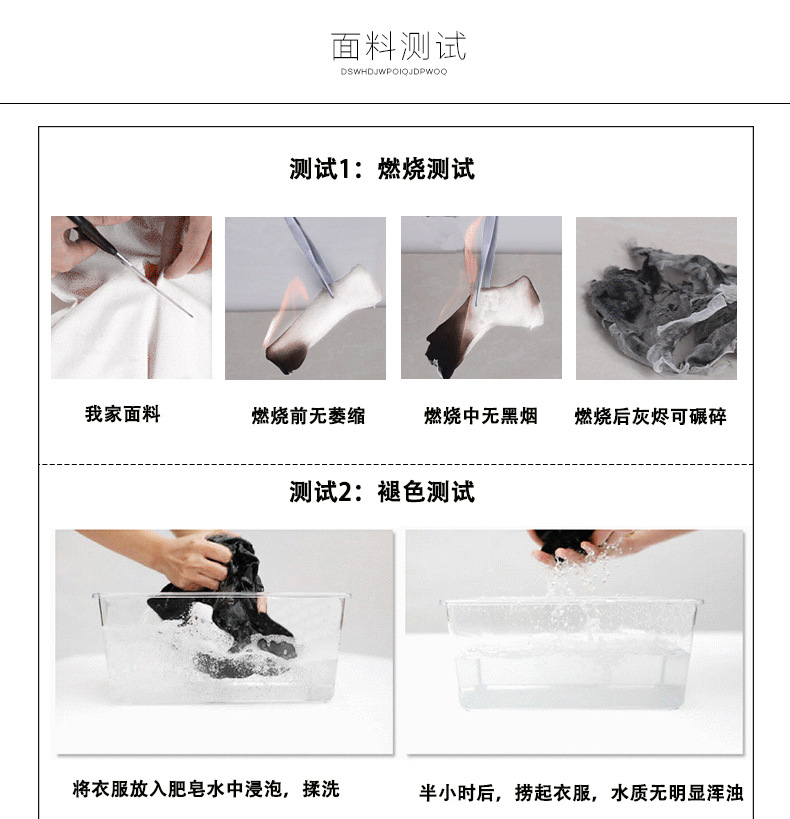 面料测试
DSWHDJWPOIQJDPWOQ

测试1：燃烧测试

我家面料

燃烧前无萎缩

燃烧中无黑烟

燃烧后灰烬可碾碎

测试2：褪色测试

将衣服放入肥皂水中浸泡，揉洗

半小时后，捞起衣服，水质无明显浑浊