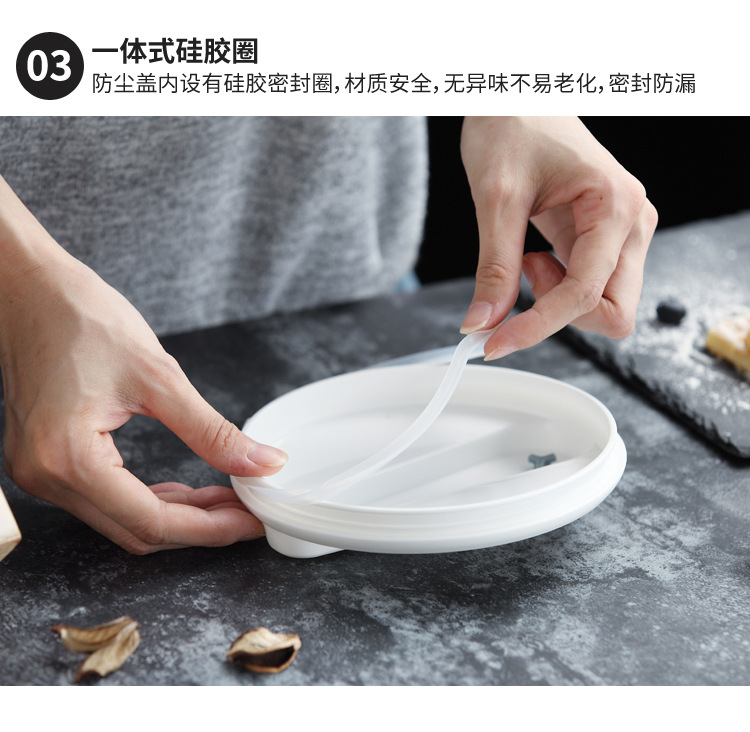 03
一体式硅胶圈
防尘盖内设有硅胶密封圈，材质安全，无异味不易老化，密封防漏