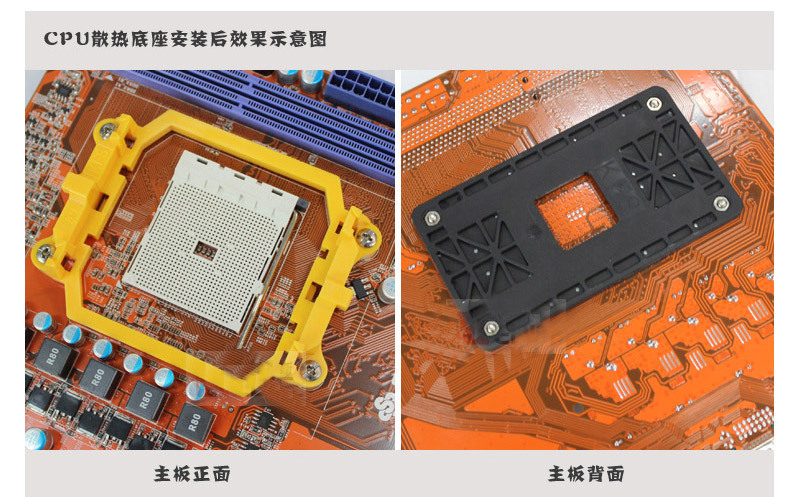 CPU散热底座安装后效果示意图

R80

R80

R80

R80

主板正面

主板背面