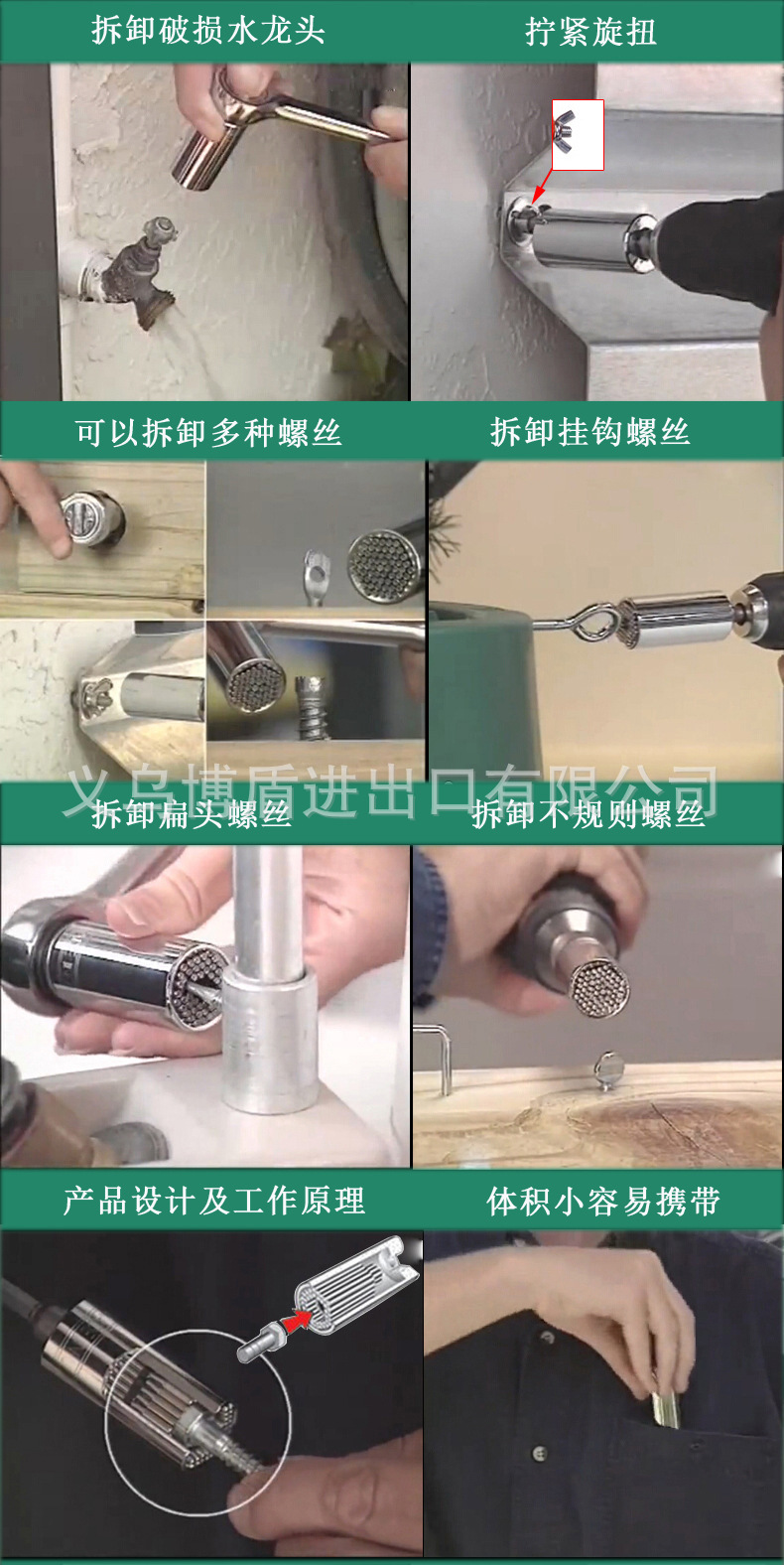 拆卸破损水龙头

拧紧旋扭

可以拆卸多种螺丝

拆卸挂钩螺丝

义乌博盾进出口有限公司

拆卸扁头螺丝

拆卸不规则螺丝

产品设计及工作原理

体积小容易携带