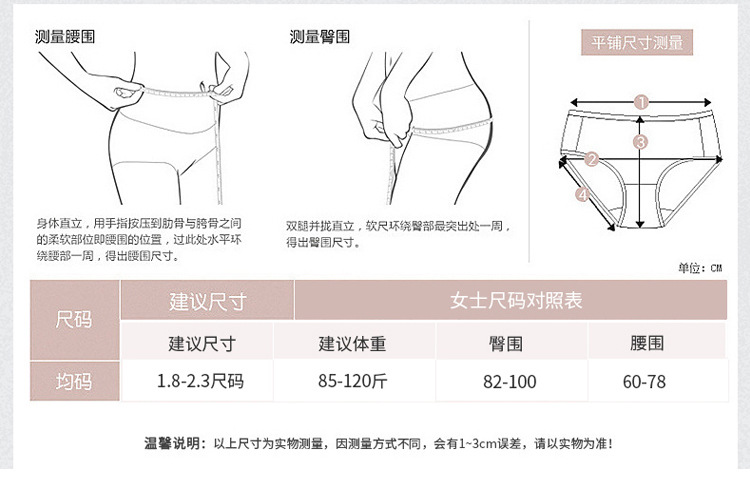 测量腰围

身体直立，用手指按压到肋骨与胯骨之间的柔软部位即腰围的位置，过此处水平环绕腰部一周，得出腰围尺寸。

测量臀围

双腿并拢直立，软尺环绕臀部最突出处一周，得出臀围尺寸。

平铺尺寸测量

1
2
3
4

单位：CM

| 尺码 | 建议尺寸 | 女士尺码对照表 | | |
|---|---|---|---|---|
| | 建议尺寸 | 建议体重 | 臀围 | 腰围 |
| 均码 | 1.8-2.3尺码 | 85-120斤 | 82-100 | 60-78 |

温馨说明：以上尺寸为实物测量，因测量方式不同，会有1~3cm误差，请以实物为准！