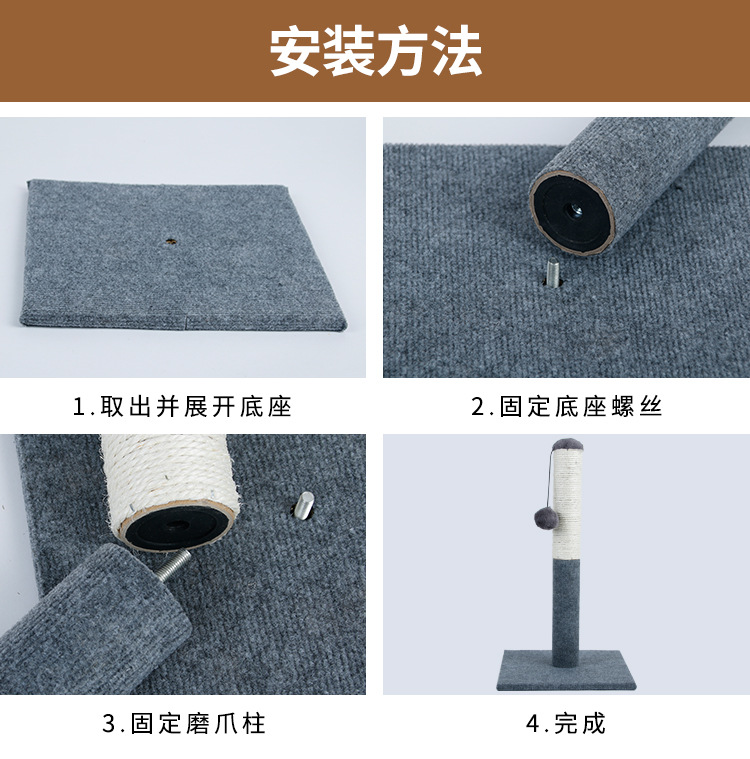 安装方法

1.取出并展开底座

2.固定底座螺丝

3.固定磨爪柱

4.完成