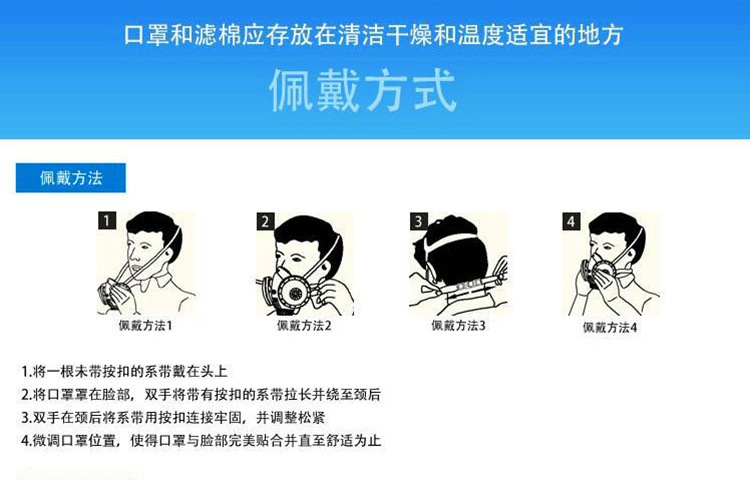 口罩和滤棉应存放在清洁干燥和温度适宜的地方

佩戴方式

佩戴方法

1
佩戴方法1

2
佩戴方法2

3
佩戴方法3

4
佩戴方法4

1.将一根未带按扣的系带戴在头上
2.将口罩罩在脸部，双手将带有按扣的系带拉长并绕至颈后
3.双手在颈后将系带用按扣连接牢固，并调整松紧
4.微调口罩位置，使得口罩与脸部完美贴合并直至舒适为止