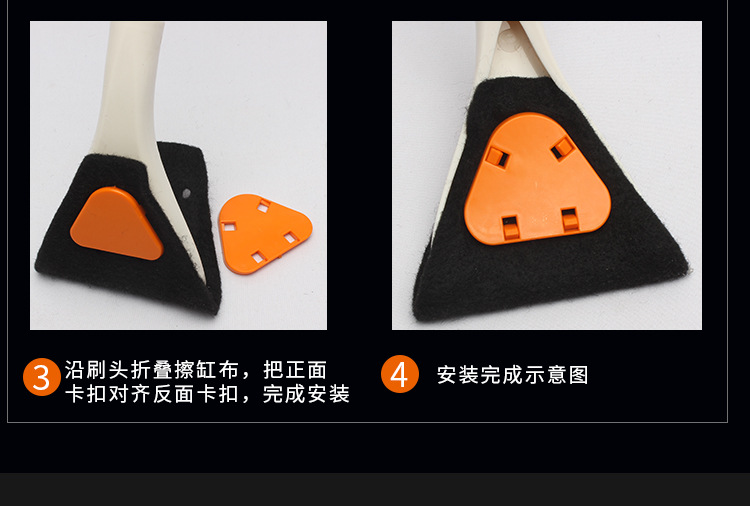 3 沿刷头折叠擦缸布，把正面卡扣对齐反面卡扣，完成安装

4 安装完成示意图