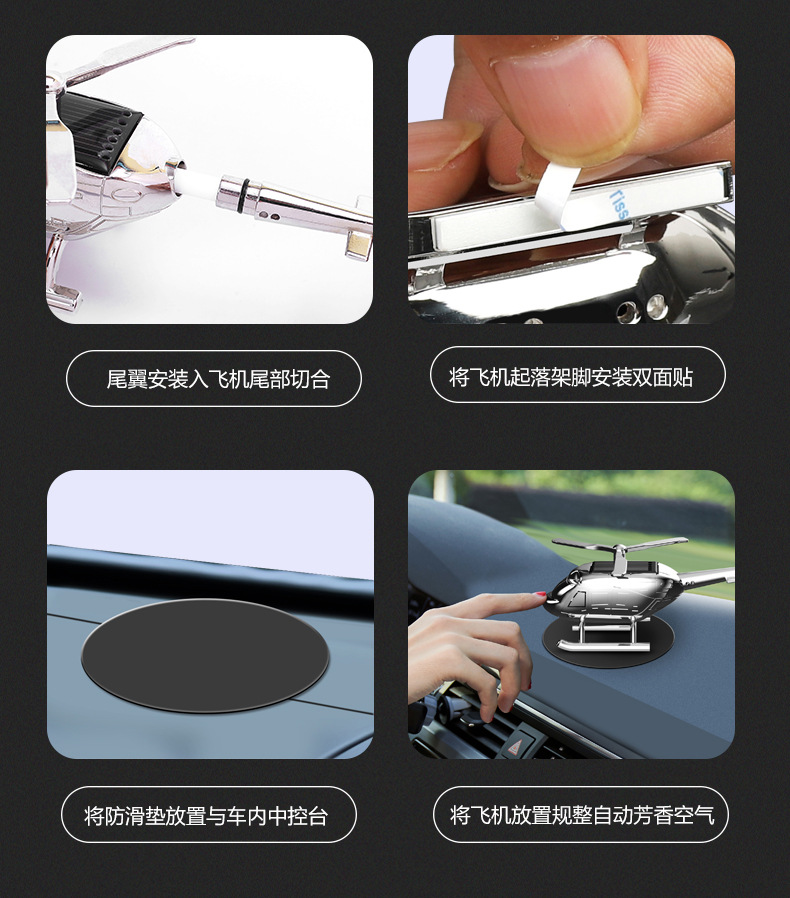 尾翼安装入飞机尾部切合

将飞机起落架脚安装双面贴

将防滑垫放置与车内中控台

将飞机放置规整自动芳香空气