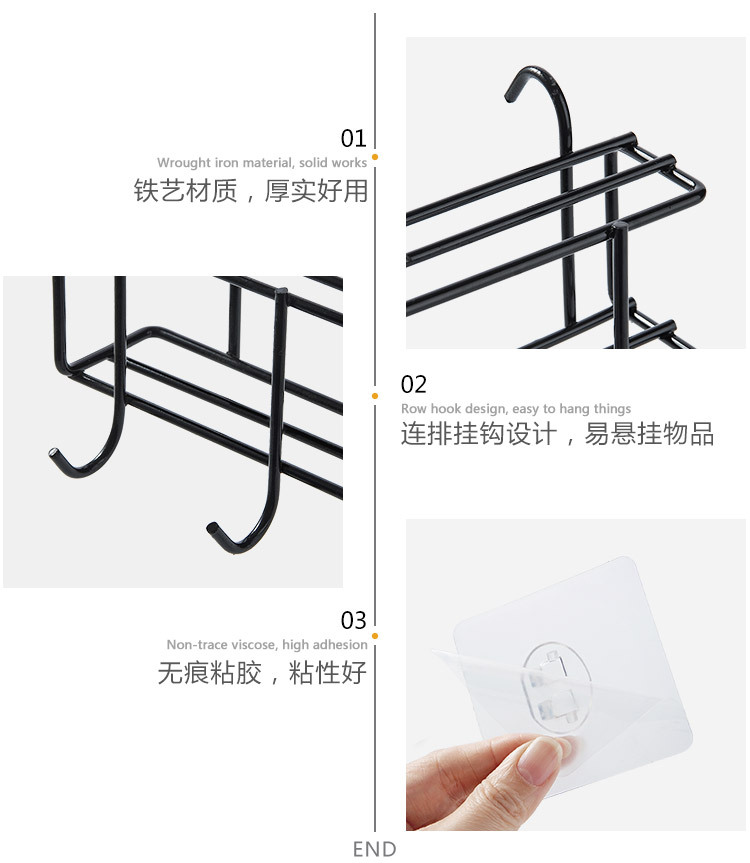 01
Wrought iron material, solid works
铁艺材质，厚实好用

02
Row hook design, easy to hang things
连排挂钩设计，易悬挂物品

03
Non-trace viscose, high adhesion
无痕粘胶，粘性好

END