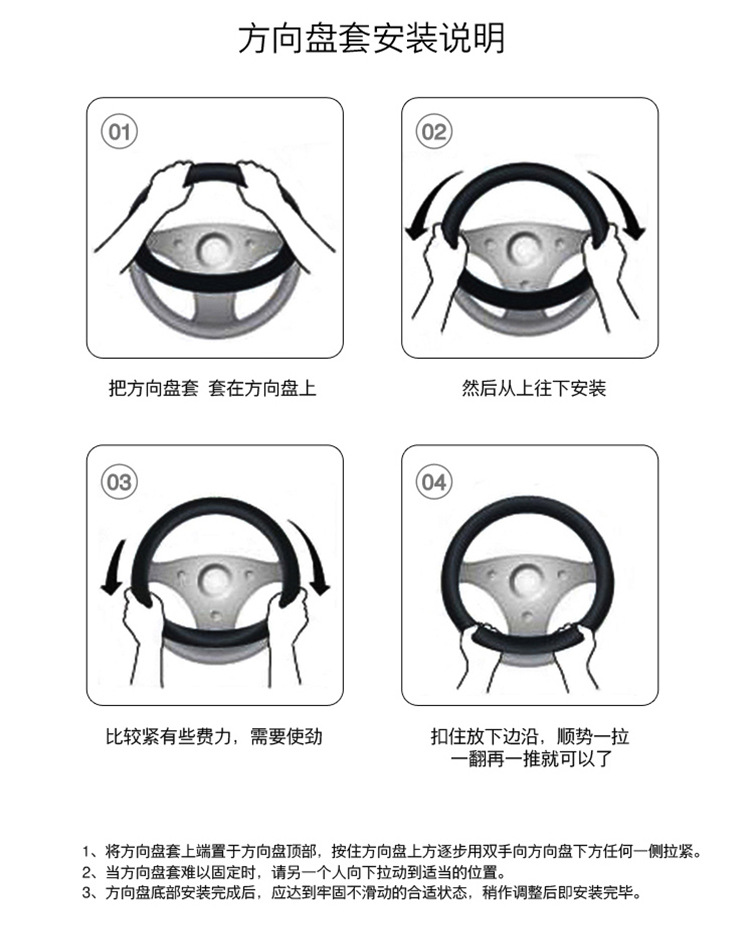 方向盘套安装说明

01

把方向盘套 套在方向盘上

02

然后从上往下安装

03

比较紧有些费力，需要使劲

04

扣住放下边沿，顺势一拉
一翻再一推就可以了

1、将方向盘套上端置于方向盘顶部，按住方向盘上方逐步用双手向方向盘下方任何一侧拉紧。
2、当方向盘套难以固定时，请另一个人向下拉动到适当的位置。
3、方向盘底部安装完成后，应达到牢固不滑动的合适状态，稍作调整后即安装完毕。