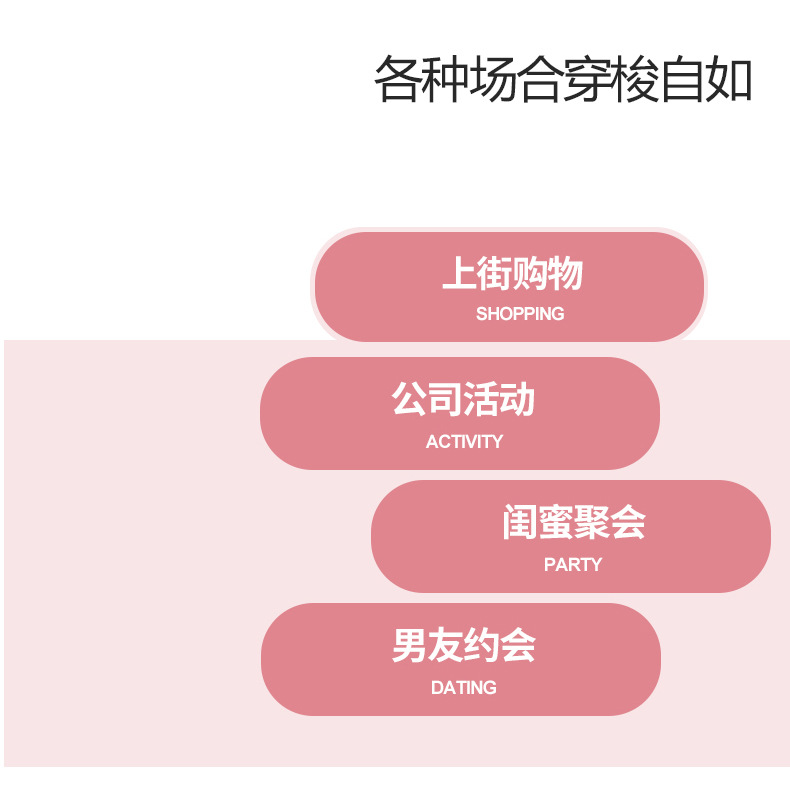 各种场合穿梭自如

上街购物
SHOPPING

公司活动
ACTIVITY

闺蜜聚会
PARTY

男友约会
DATING