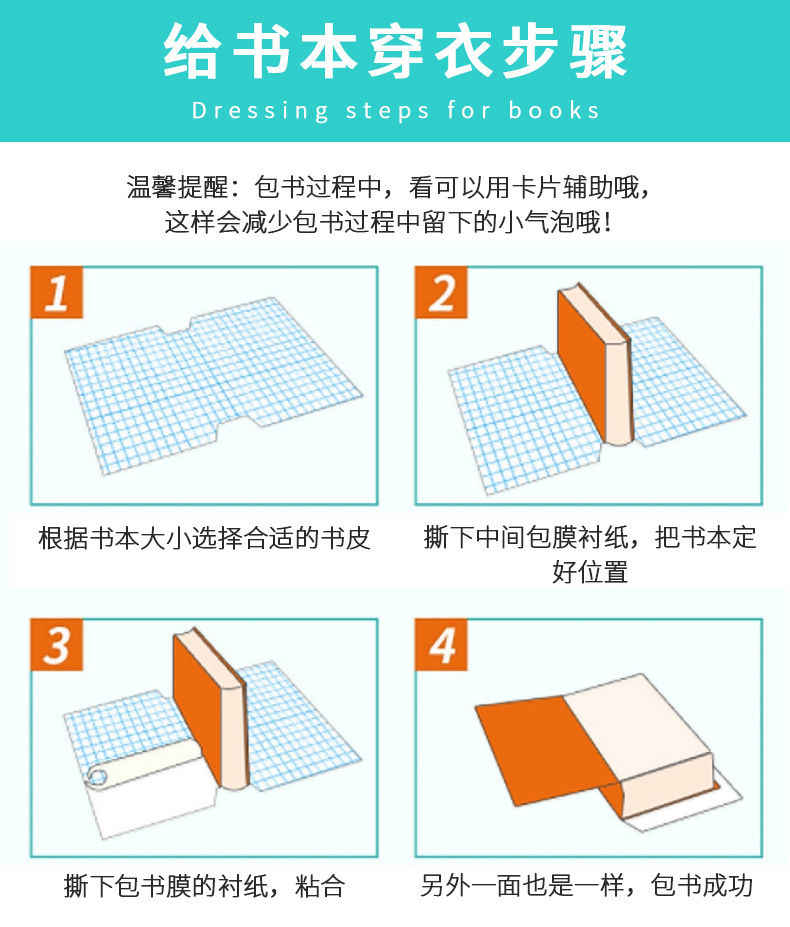 给书本穿衣步骤

Dressing steps for books

温馨提醒：包书过程中，看可以用卡片辅助哦，这样会减少包书过程中留下的小气泡哦！

1

根据书本大小选择合适的书皮

2

撕下中间包膜衬纸，把书本定好位置

3

撕下包书膜的衬纸，粘合

4

另外一面也是一样，包书成功