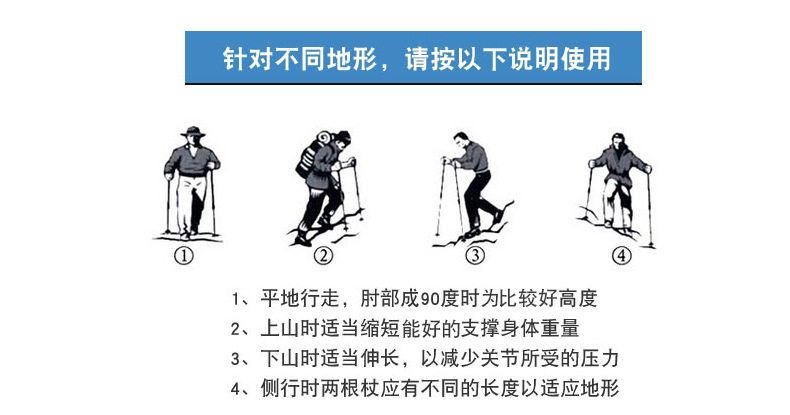 针对不同地形，请按以下说明使用

①
②
③
④

1、平地行走，肘部成90度时为比较好高度
2、上山时适当缩短能好的支撑身体重量
3、下山时适当伸长，以减少关节所受的压力
4、侧行时两根杖应有不同的长度以适应地形