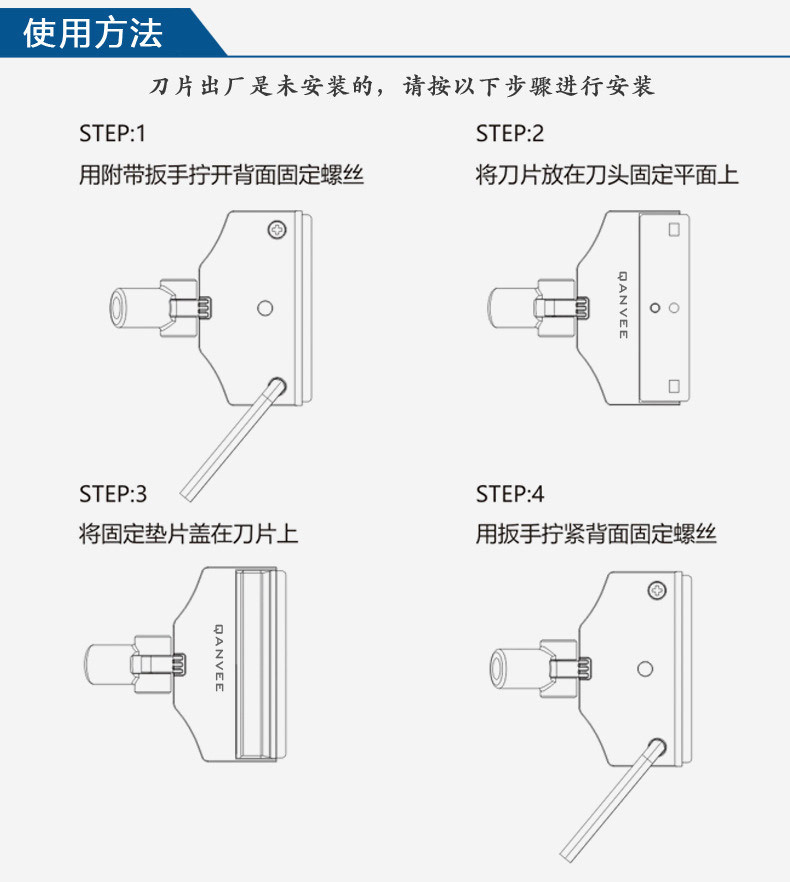 使用方法

刀片出厂是未安装的，请按以下步骤进行安装

STEP:1
用附带扳手拧开背面固定螺丝

STEP:2
将刀片放在刀头固定平面上

QANVEE

STEP:3
将固定垫片盖在刀片上

QANVEE

STEP:4
用扳手拧紧背面固定螺丝