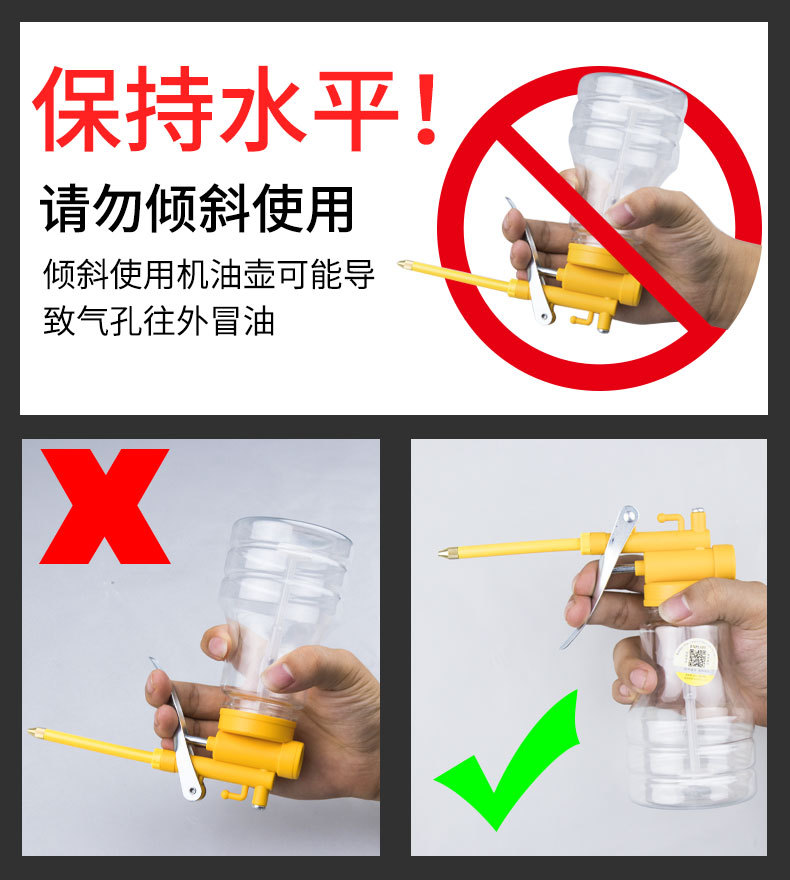 保持水平！

请勿倾斜使用

倾斜使用机油壶可能导致气孔往外冒油