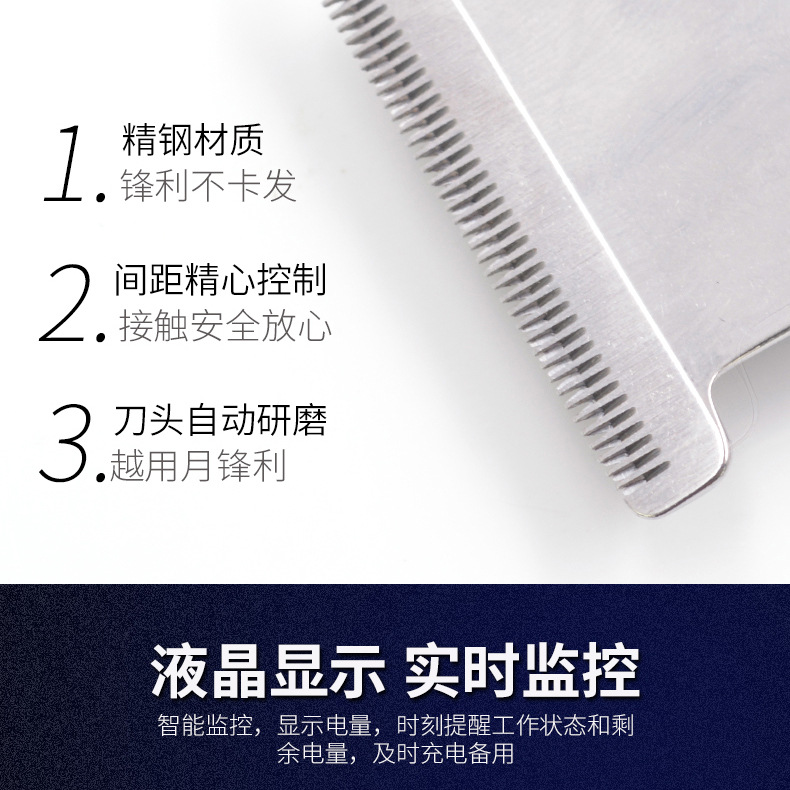 1. 精钢材质
锋利不卡发

2. 间距精心控制
接触安全放心

3. 刀头自动研磨
越用月锋利

液晶显示 实时监控

智能监控，显示电量，时刻提醒工作状态和剩余电量，及时充电备用