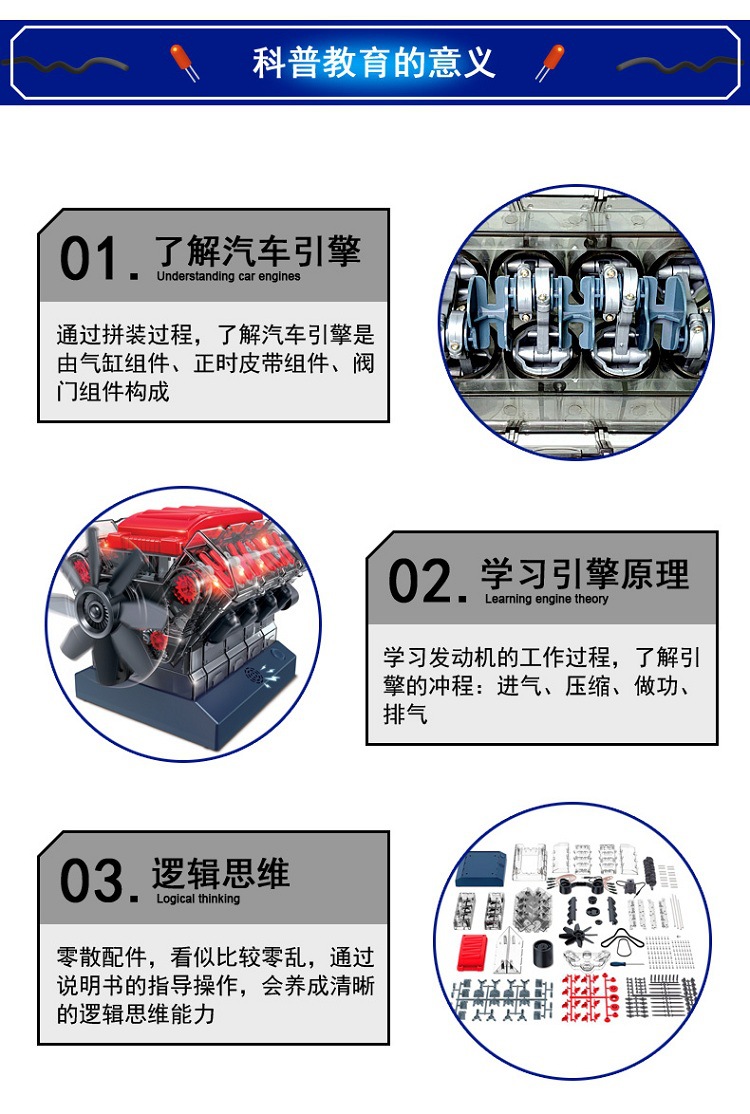 科普教育的意义

01. 了解汽车引擎
Understanding car engines

通过拼装过程，了解汽车引擎是由气缸组件、正时皮带组件、阀门组件构成

02. 学习引擎原理
Learning engine theory

学习发动机的工作过程，了解引擎的冲程：进气、压缩、做功、排气

03. 逻辑思维
Logical thinking

零散配件，看似比较零乱，通过说明书的指导操作，会养成清晰的逻辑思维能力