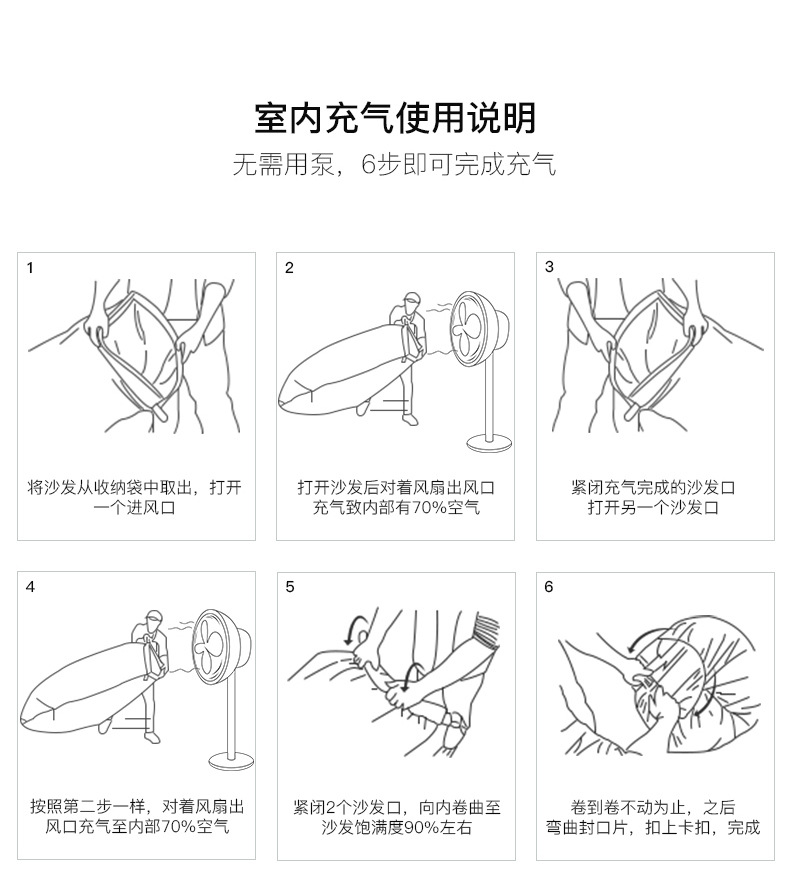 室内充气使用说明

无需用泵，6步即可完成充气

1

将沙发从收纳袋中取出，打开一个进风口

2

打开沙发后对着风扇出风口充气致内部有70%空气

3

紧闭充气完成的沙发口打开另一个沙发口

4

按照第二步一样，对着风扇出风口充气至内部70%空气

5

紧闭2个沙发口，向内卷曲至沙发饱满度90%左右

6

卷到卷不动为止，之后弯曲封口片，扣上卡扣，完成