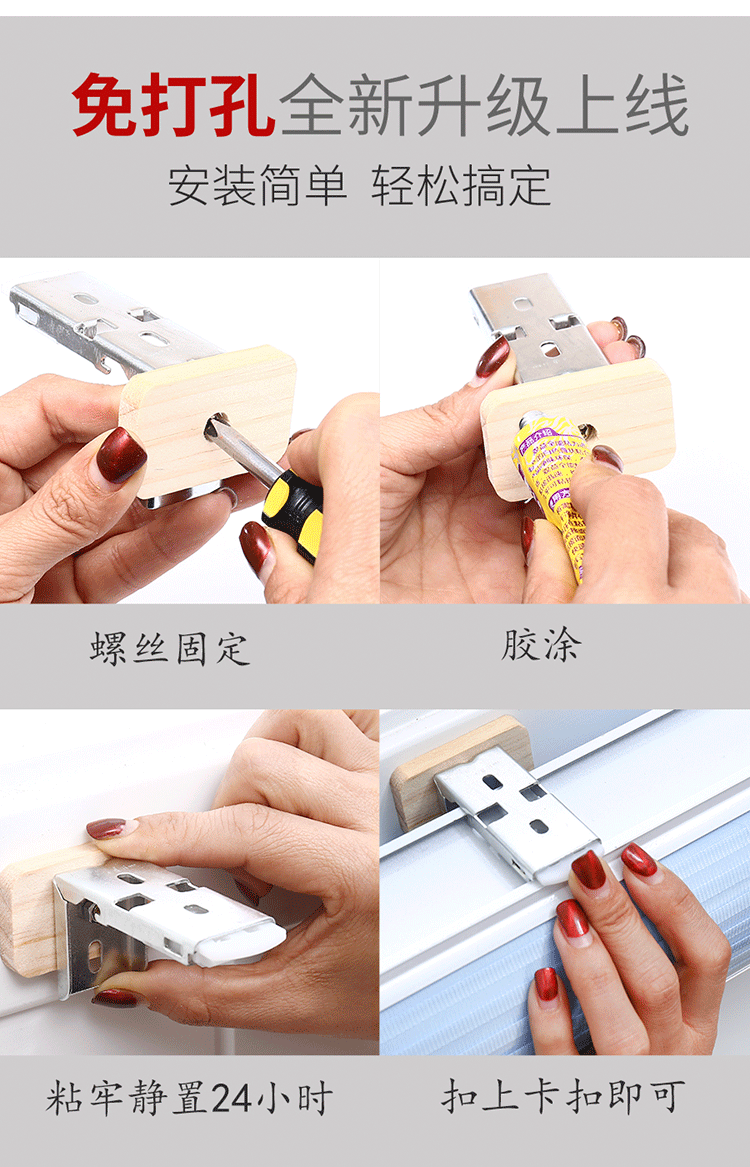 免打孔全新升级上线

安装简单 轻松搞定

螺丝固定

胶涂

粘牢静置24小时

扣上卡扣即可