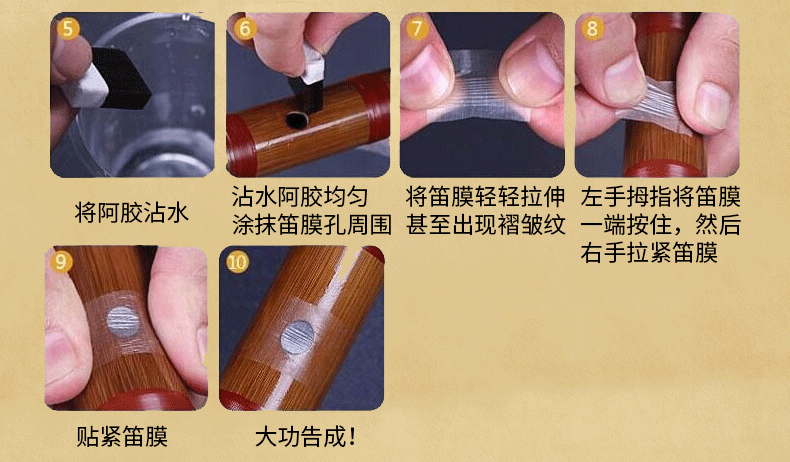 5

将阿胶沾水

6

沾水阿胶均匀涂抹笛膜孔周围

7

将笛膜轻轻拉伸甚至出现褶皱纹

8

左手拇指将笛膜一端按住，然后右手拉紧笛膜

9

贴紧笛膜

10

大功告成！