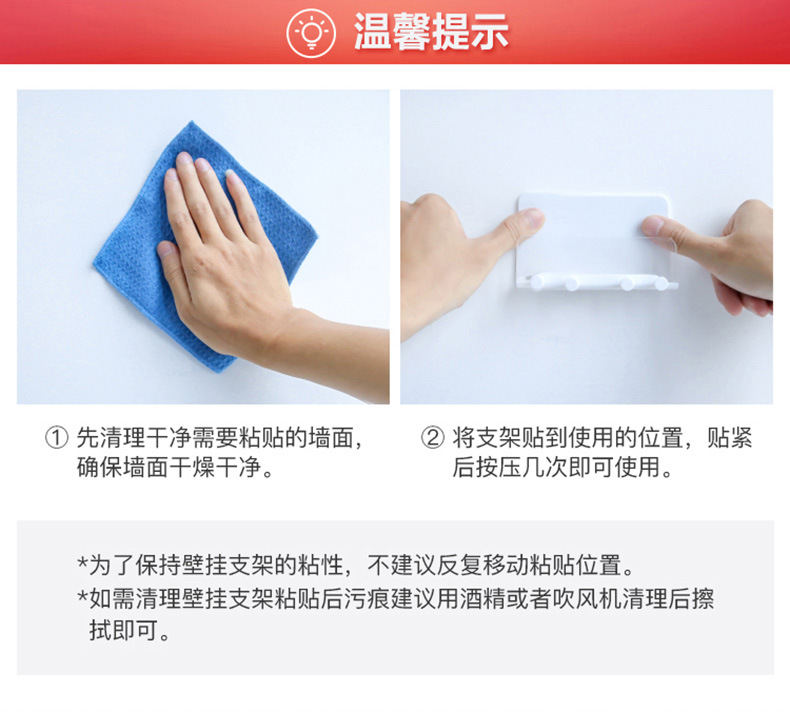 温馨提示

① 先清理干净需要粘贴的墙面，确保墙面干燥干净。

② 将支架贴到使用的位置，贴紧后按压几次即可使用。

*为了保持壁挂支架的粘性，不建议反复移动粘贴位置。
*如需清理壁挂支架粘贴后污痕建议用酒精或者吹风机清理后擦拭即可。