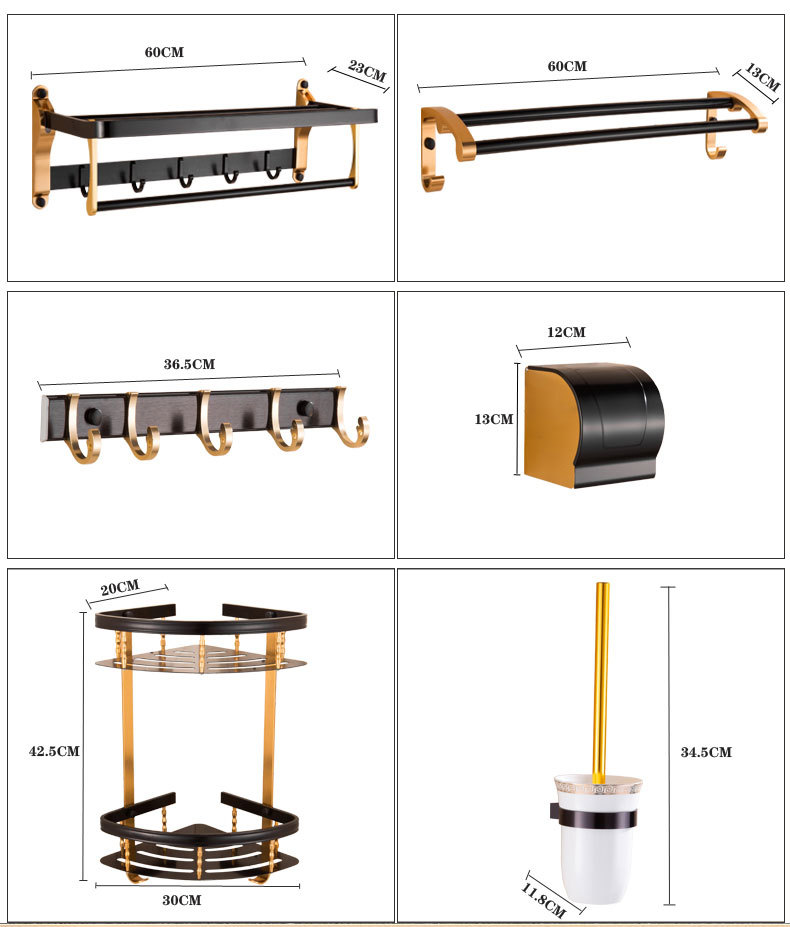 60CM
23CM

60CM
13CM

36.5CM

12CM
13CM

20CM
42.5CM
30CM

34.5CM
11.8CM