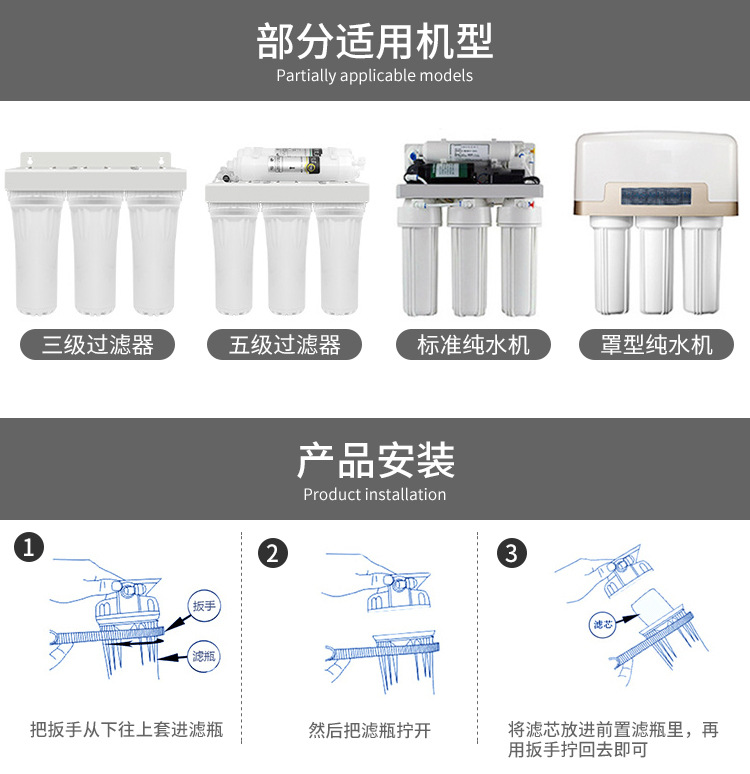 部分适用机型
Partially applicable models

三级过滤器
五级过滤器
标准纯水机
罩型纯水机

产品安装
Product installation

1
扳手
滤瓶
把扳手从下往上套进滤瓶

2
然后把滤瓶拧开

3
滤芯
将滤芯放进前置滤瓶里，再用扳手拧回去即可