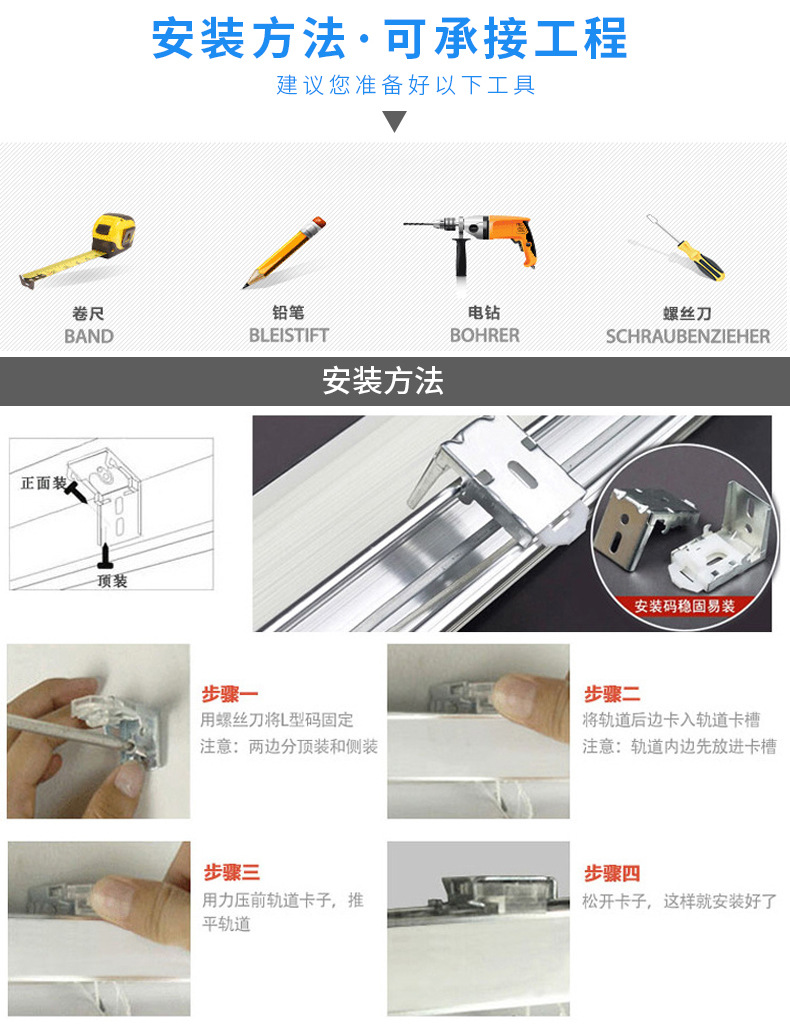 安装方法·可承接工程

建议您准备好以下工具

卷尺
BAND

铅笔
BLEISTIFT

电钻
BOHRER

螺丝刀
SCHRAUBENZIEHER

安装方法

正面装

顶装

安装码稳固易装

步骤一
用螺丝刀将L型码固定
注意：两边分顶装和侧装

步骤二
将轨道后边卡入轨道卡槽
注意：轨道内边先放进卡槽

步骤三
用力压前轨道卡子，推平轨道

步骤四
松开卡子，这样就安装好了