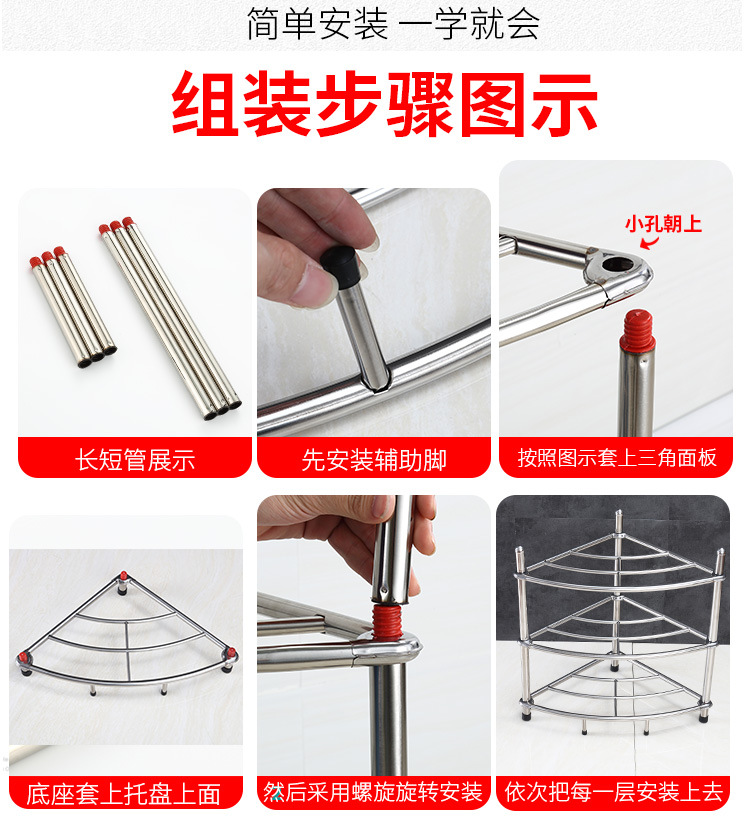 简单安装 一学就会

组装步骤图示

长短管展示

先安装辅助脚

小孔朝上

按照图示套上三角面板

底座套上托盘上面

然后采用螺旋旋转安装

依次把每一层安装上去