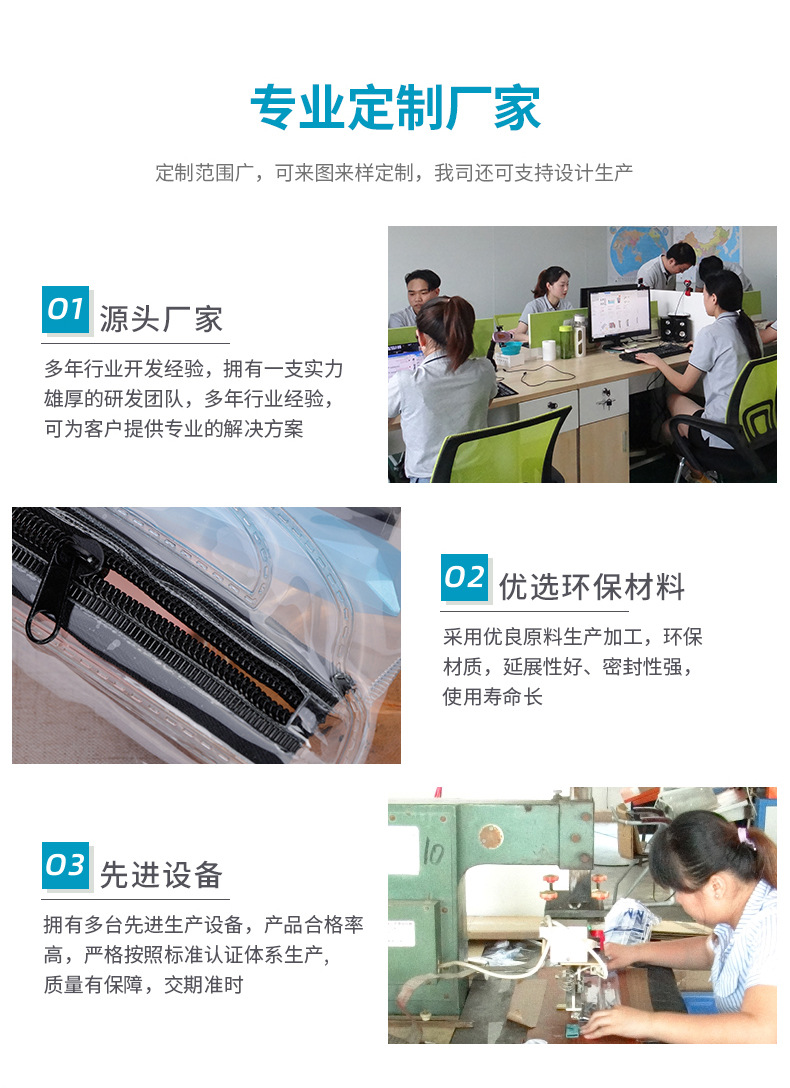 专业定制厂家

定制范围广，可来图来样定制，我司还可支持设计生产

01 源头厂家

多年行业开发经验，拥有一支实力雄厚的研发团队，多年行业经验，可为客户提供专业的解决方案

02 优选环保材料

采用优良原料生产加工，环保材质，延展性好、密封性强，使用寿命长

03 先进设备

拥有多台先进生产设备，产品合格率高，严格按照标准认证体系生产，质量有保障，交期准时

10