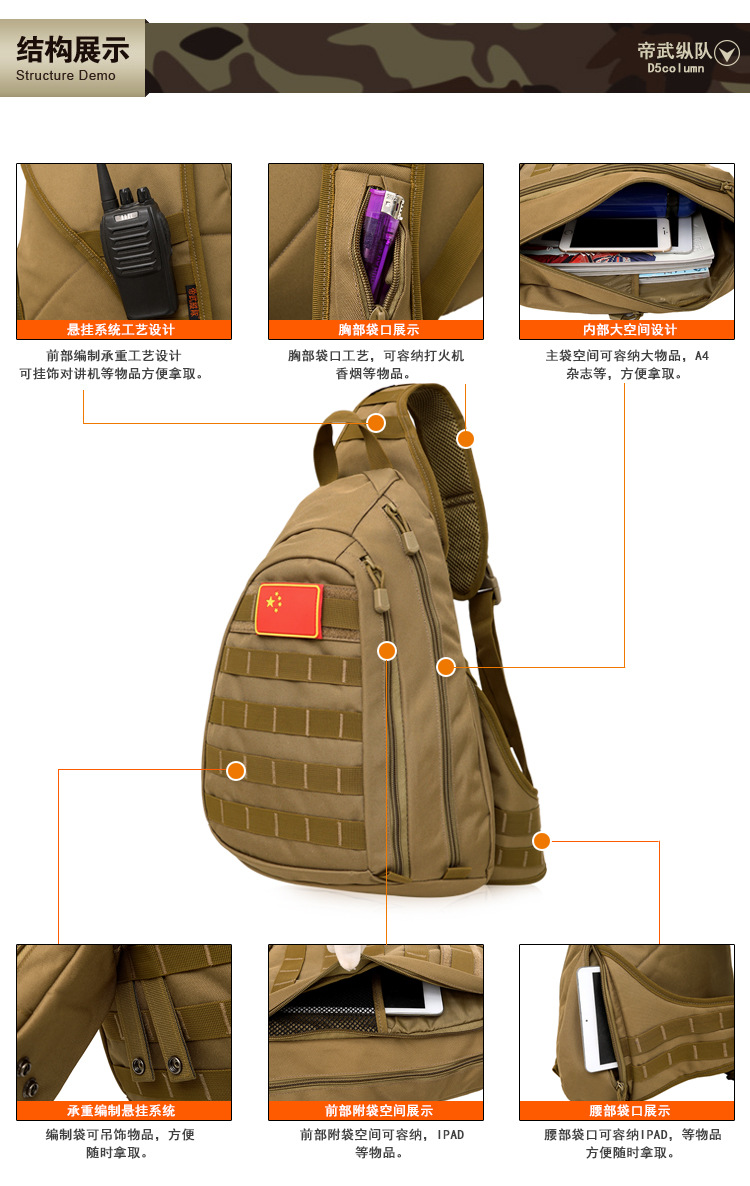 结构展示
Structure Demo

帝武纵队
D5column

悬挂系统工艺设计
前部编制承重工艺设计
可挂饰对讲机等物品方便拿取。

胸部袋口展示
胸部袋口工艺，可容纳打火机
香烟等物品。

内部大空间设计
主袋空间可容纳大物品，A4
杂志等，方便拿取。

承重编制悬挂系统
编制袋可吊饰物品，方便
随时拿取。

前部附袋空间展示
前部附袋空间可容纳，IPAD
等物品。

腰部袋口展示
腰部袋口可容纳IPAD，等物品
方便随时拿取。