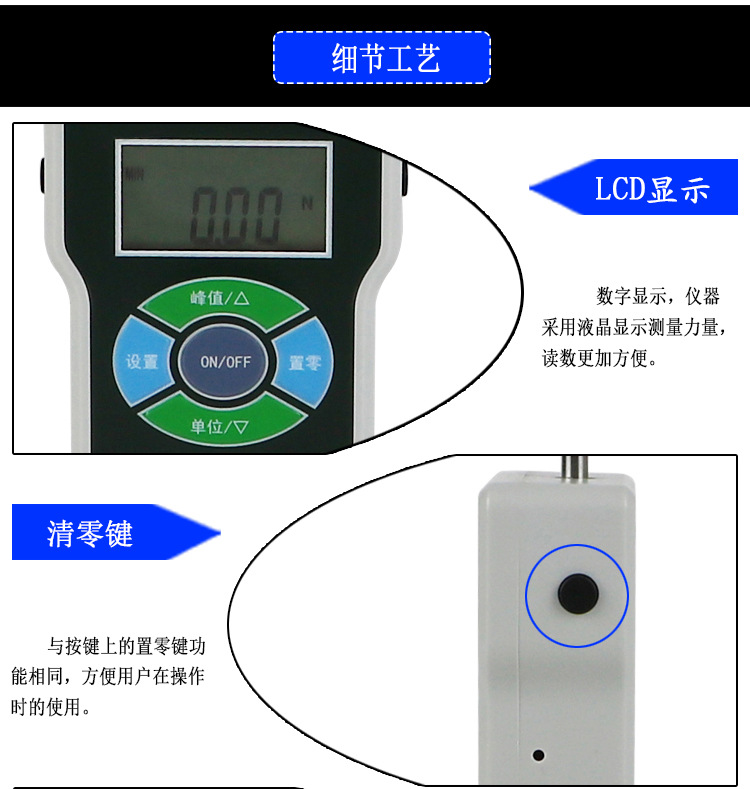 细节工艺

MIN
0.00 N

峰值/△
设置
ON/OFF
置零
单位/▽

LCD显示

数字显示，仪器采用液晶显示测量力量，读数更加方便。

清零键

与按键上的置零键功能相同，方便用户在操作时的使用。