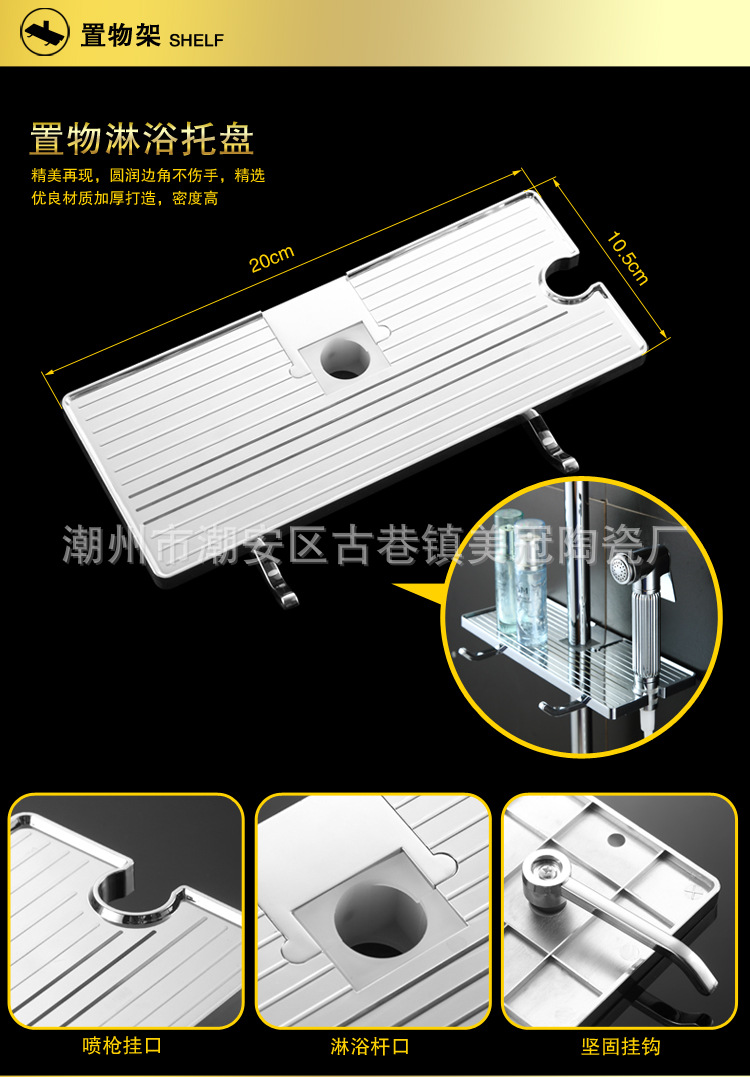 置物架 SHELF

置物淋浴托盘

精美再现，圆润边角不伤手，精选优良材质加厚打造，密度高

20cm

10.5cm

潮州市潮安区古巷镇美冠陶瓷厂

喷枪挂口

淋浴杆口

坚固挂钩