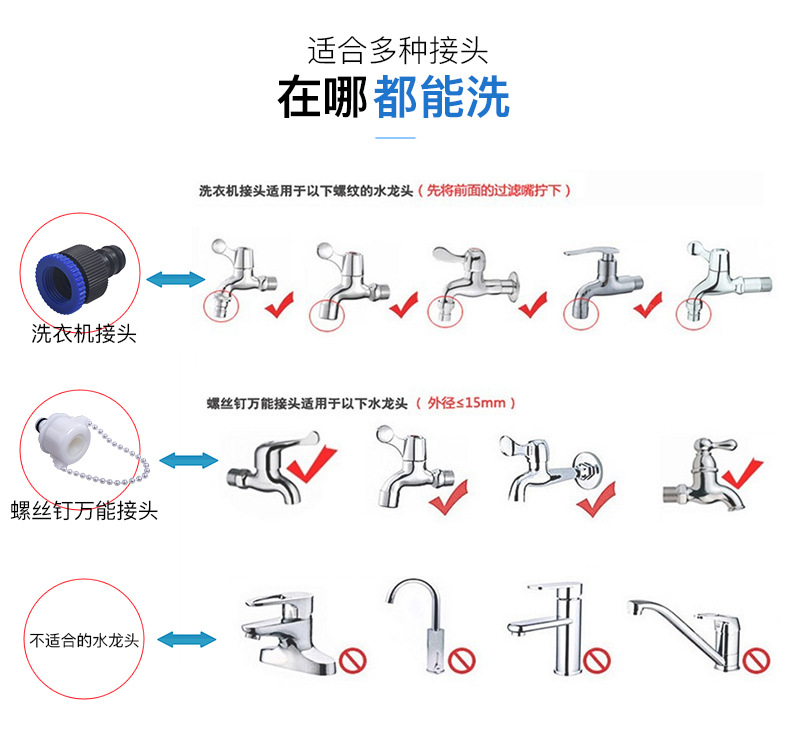 适合多种接头
在哪 都能洗

洗衣机接头适用于以下螺纹的水龙头（先将前面的过滤嘴拧下）

洗衣机接头

螺丝钉万能接头适用于以下水龙头（外径≤15mm）

螺丝钉万能接头

不适合的水龙头