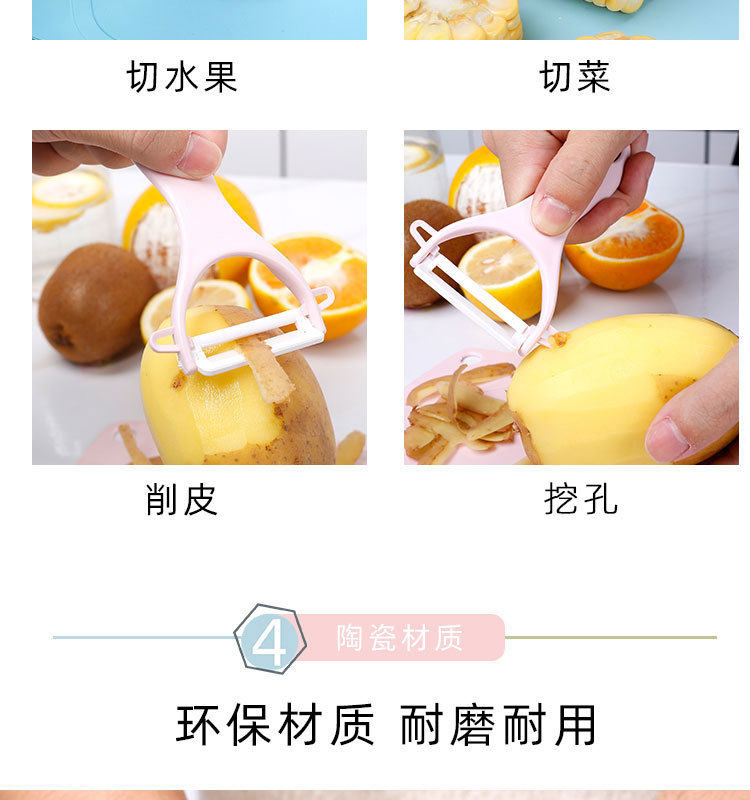 切水果

切菜

削皮

挖孔

4 陶瓷材质

环保材质 耐磨耐用