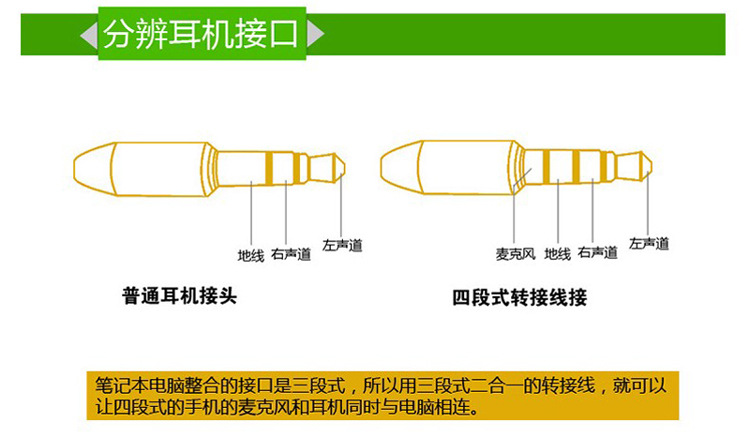 分辨耳机接口

地线 右声道 左声道

普通耳机接头

麦克风 地线 右声道 左声道

四段式转接线接

笔记本电脑整合的接口是三段式，所以用三段式二合一的转接线，就可以让四段式的手机的麦克风和耳机同时与电脑相连。