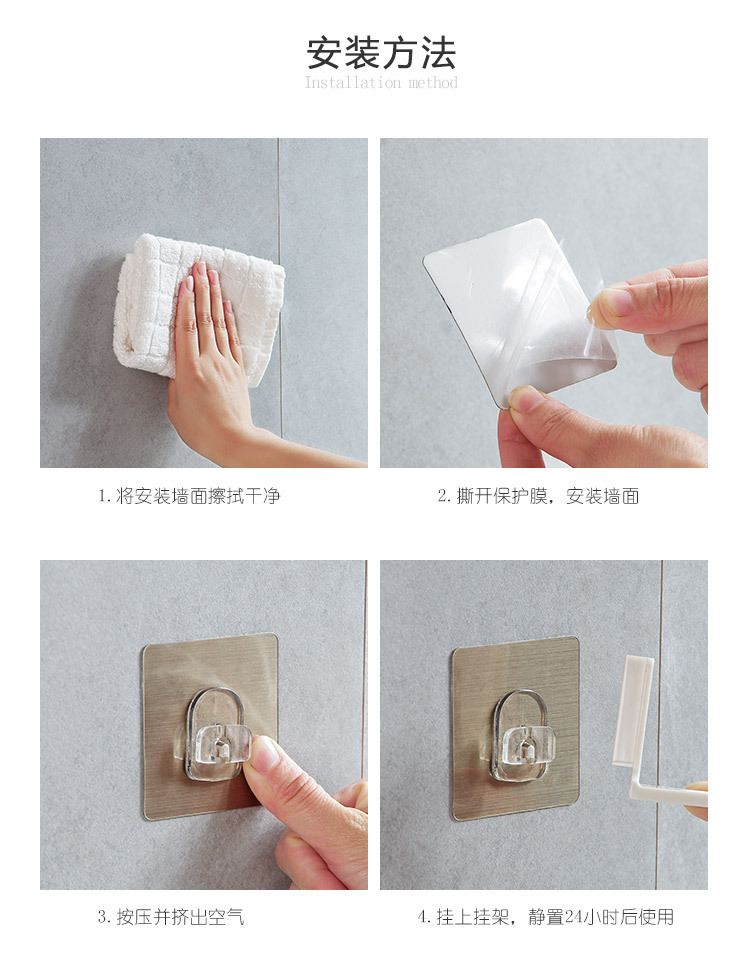 安装方法
Installation method

1.将安装墙面擦拭干净

2.撕开保护膜，安装墙面

3.按压并挤出空气

4.挂上挂架，静置24小时后使用