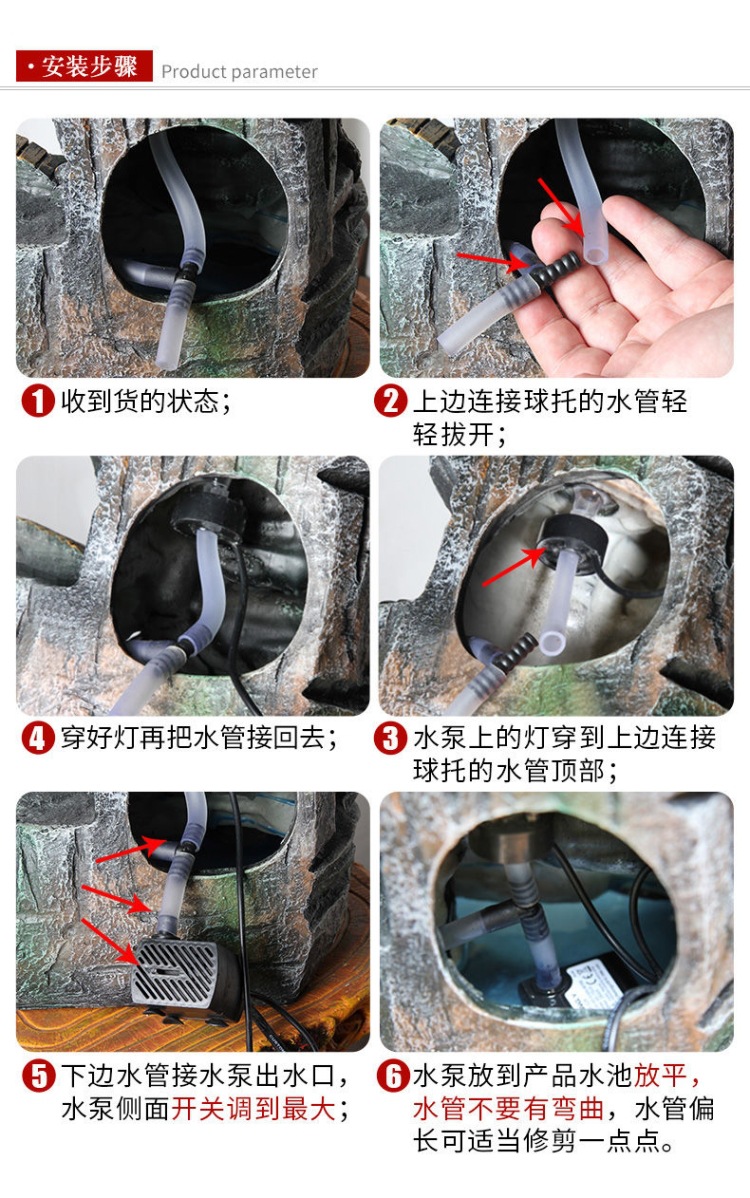 ·安装步骤 Product parameter

1 收到货的状态；

2 上边连接球托的水管轻轻拔开；

4 穿好灯再把水管接回去；

3 水泵上的灯穿到上边连接球托的水管顶部；

5 下边水管接水泵出水口，水泵侧面开关调到最大；

6 水泵放到产品水池放平，水管不要有弯曲，水管偏长可适当修剪一点点。