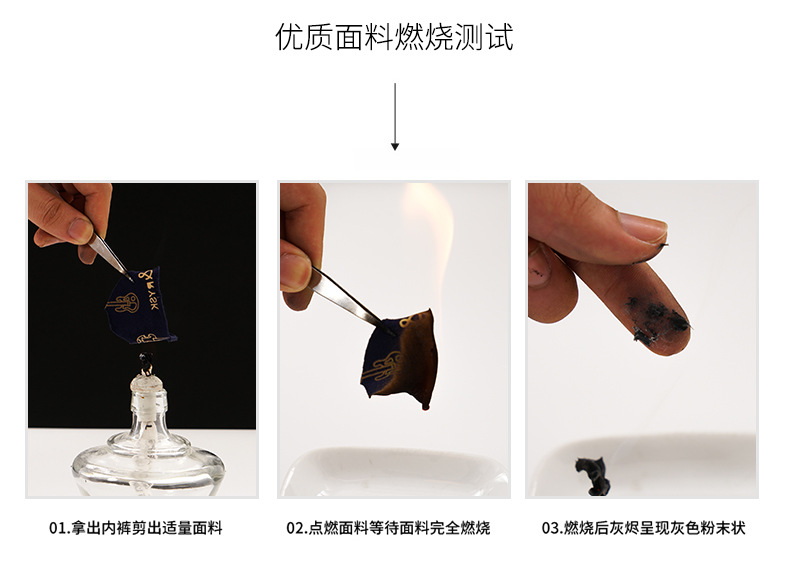 优质面料燃烧测试

01.拿出内裤剪出适量面料

02.点燃面料等待面料完全燃烧

03.燃烧后灰烬呈现灰色粉末状