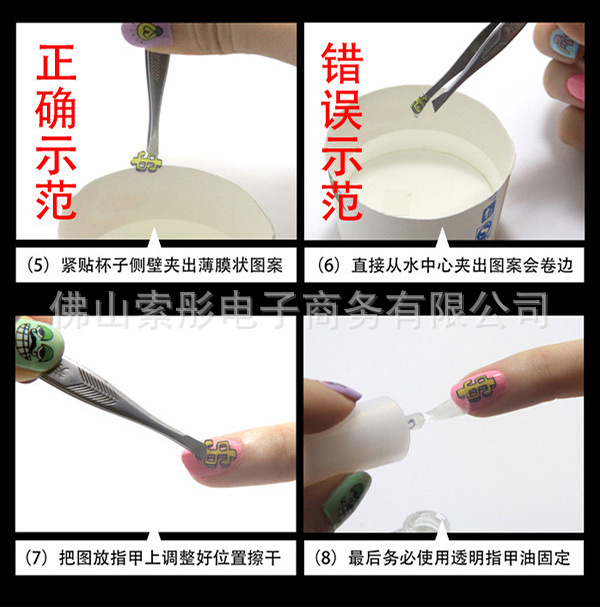 正确示范

(5) 紧贴杯子侧壁夹出薄膜状图案

错误示范

(6) 直接从水中心夹出图案会卷边

佛山索彤电子商务有限公司

(7) 把图放指甲上调整好位置擦干

(8) 最后务必使用透明指甲油固定