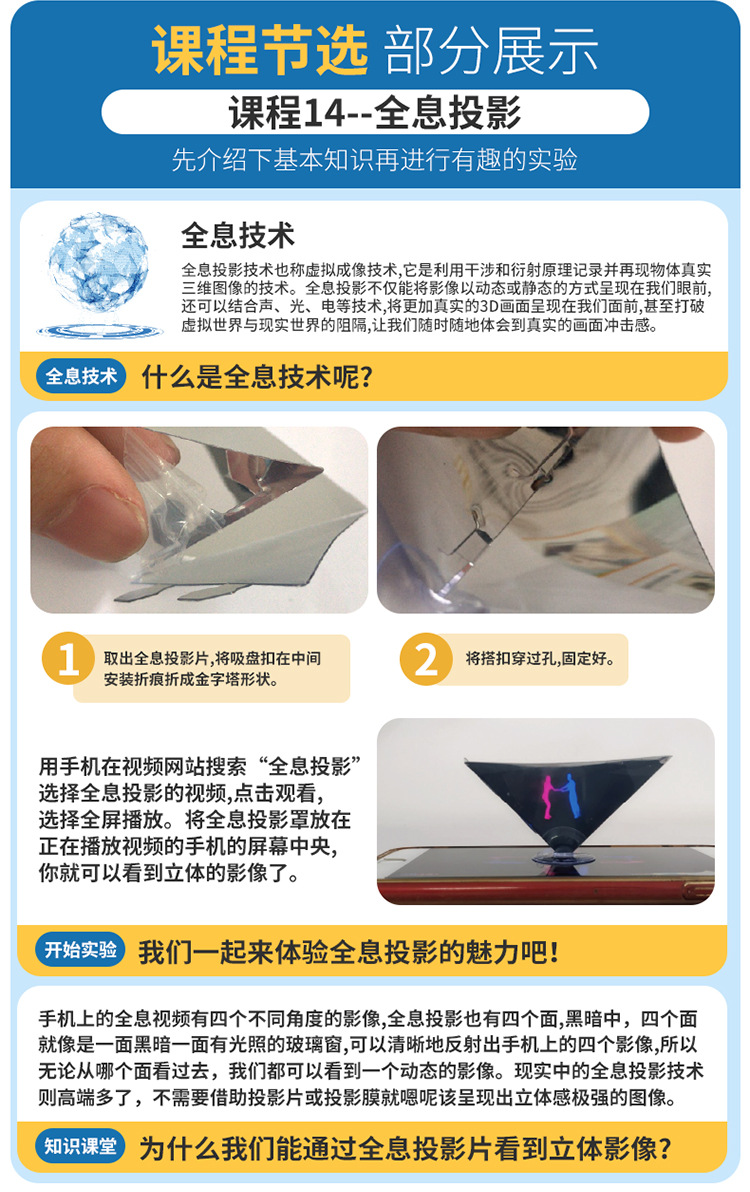 课程节选 部分展示

课程14--全息投影

先介绍下基本知识再进行有趣的实验

全息技术

全息投影技术也称虚拟成像技术,它是利用干涉和衍射原理记录并再现物体真实三维图像的技术。全息投影不仅能将影像以动态或静态的方式呈现在我们眼前,还可以结合声、光、电等技术,将更加真实的3D画面呈现在我们面前,甚至打破虚拟世界与现实世界的阻隔,让我们随时随地体会到真实的画面冲击感。

全息技术 什么是全息技术呢?

1 取出全息投影片,将吸盘扣在中间安装折痕折成金字塔形状。

2 将搭扣穿过孔,固定好。

用手机在视频网站搜索“全息投影”选择全息投影的视频,点击观看,选择全屏播放。将全息投影罩放在正在播放视频的手机的屏幕中央,你就可以看到立体的影像了。

开始实验 我们一起来体验全息投影的魅力吧!

手机上的全息视频有四个不同角度的影像,全息投影也有四个面,黑暗中,四个面就像是一面黑暗一面有光照的玻璃窗,可以清晰地反射出手机上的四个影像,所以无论从哪个面看过去,我们都可以看到一个动态的影像。现实中的全息投影技术则高端多了,不需要借助投影片或投影膜就嗯呢该呈现出立体感极强的图像。

知识课堂 为什么我们能通过全息投影片看到立体影像?