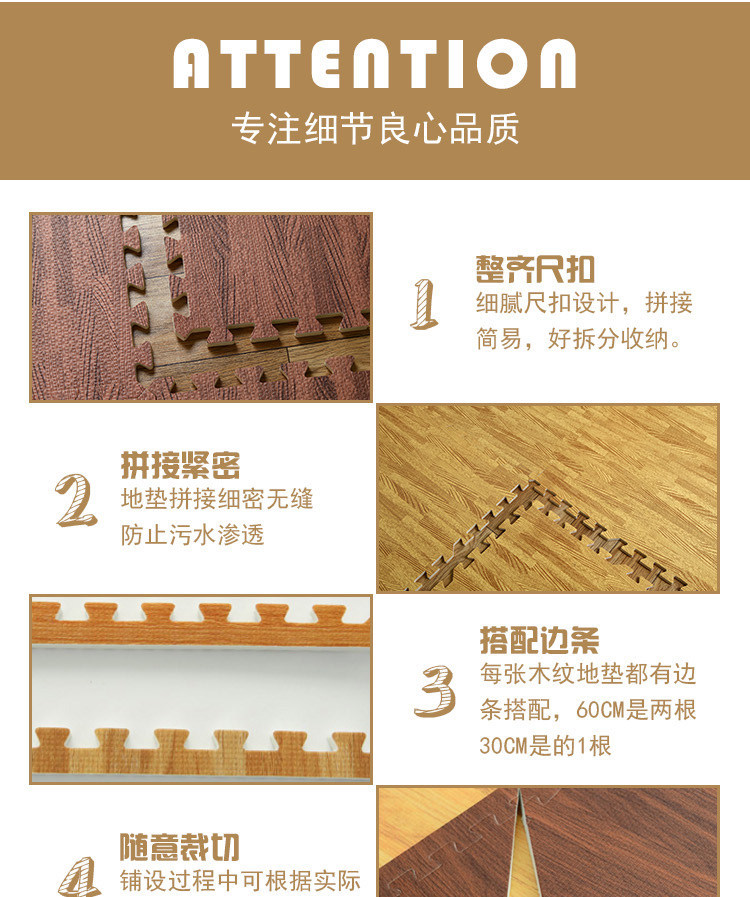 ATTENTION
专注细节良心品质

1
整齐尺扣
细腻尺扣设计，拼接简易，好拆分收纳。

2
拼接紧密
地垫拼接细密无缝
防止污水渗透

3
搭配边条
每张木纹地垫都有边条搭配，60CM是两根
30CM是的1根

4
随意裁切
铺设过程中可根据实际