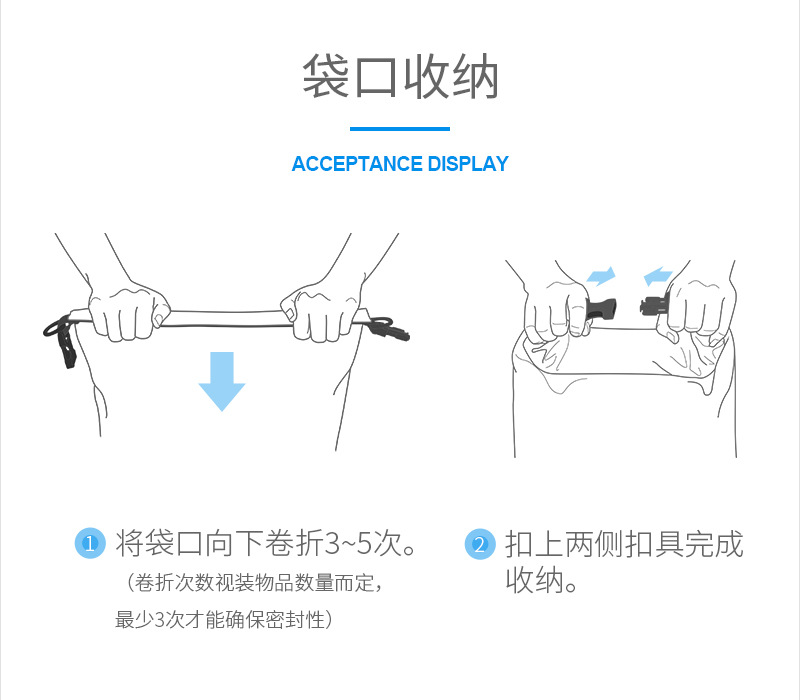 袋口收纳

ACCEPTANCE DISPLAY

1 将袋口向下卷折3~5次。
（卷折次数视装物品数量而定，最少3次才能确保密封性）

2 扣上两侧扣具完成收纳。